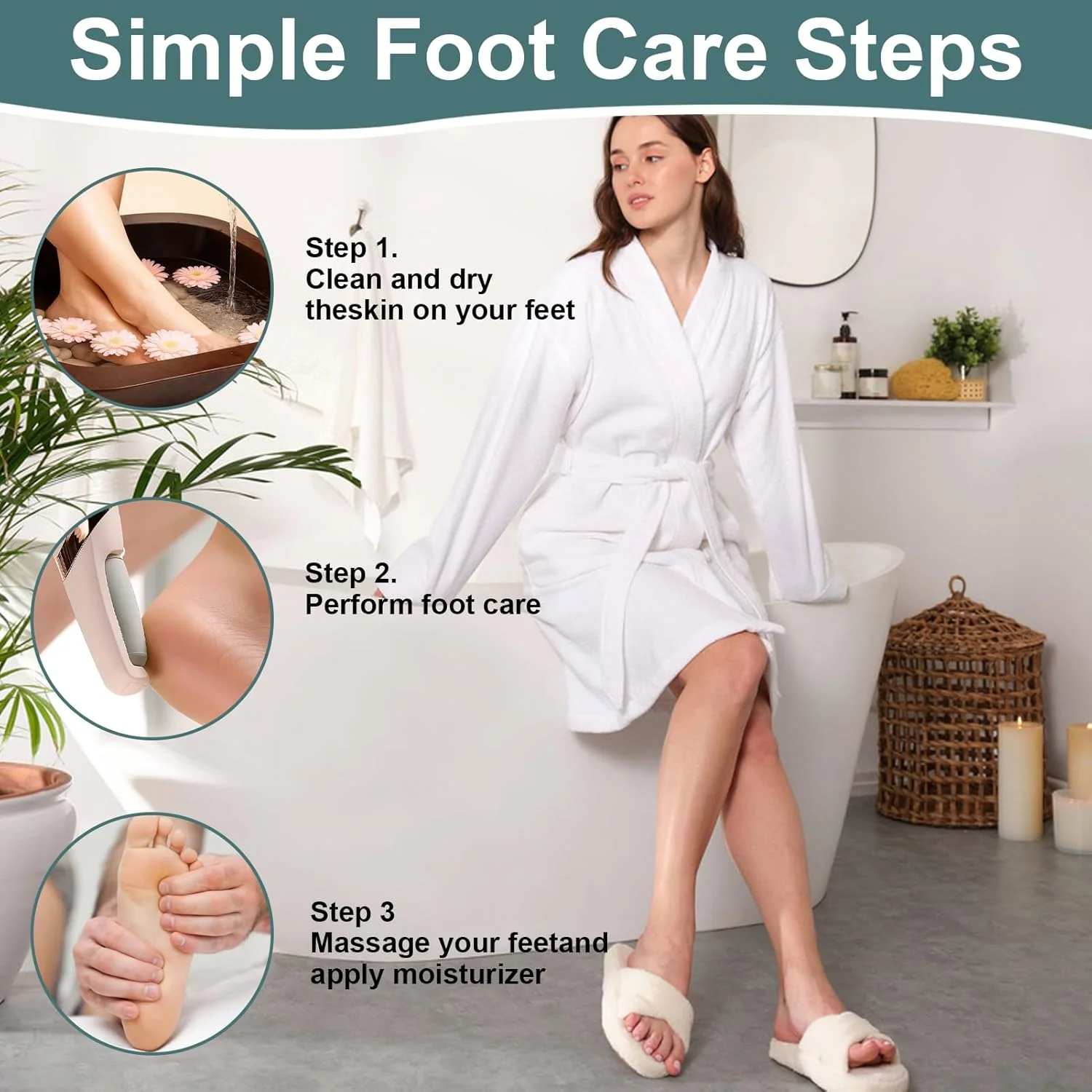 Simple Foot Care Steps

Step 1.
Clean and dry theskin on your feet

Step 2.
Perform foot care

Step 3
Massage your feetand apply moisturizer