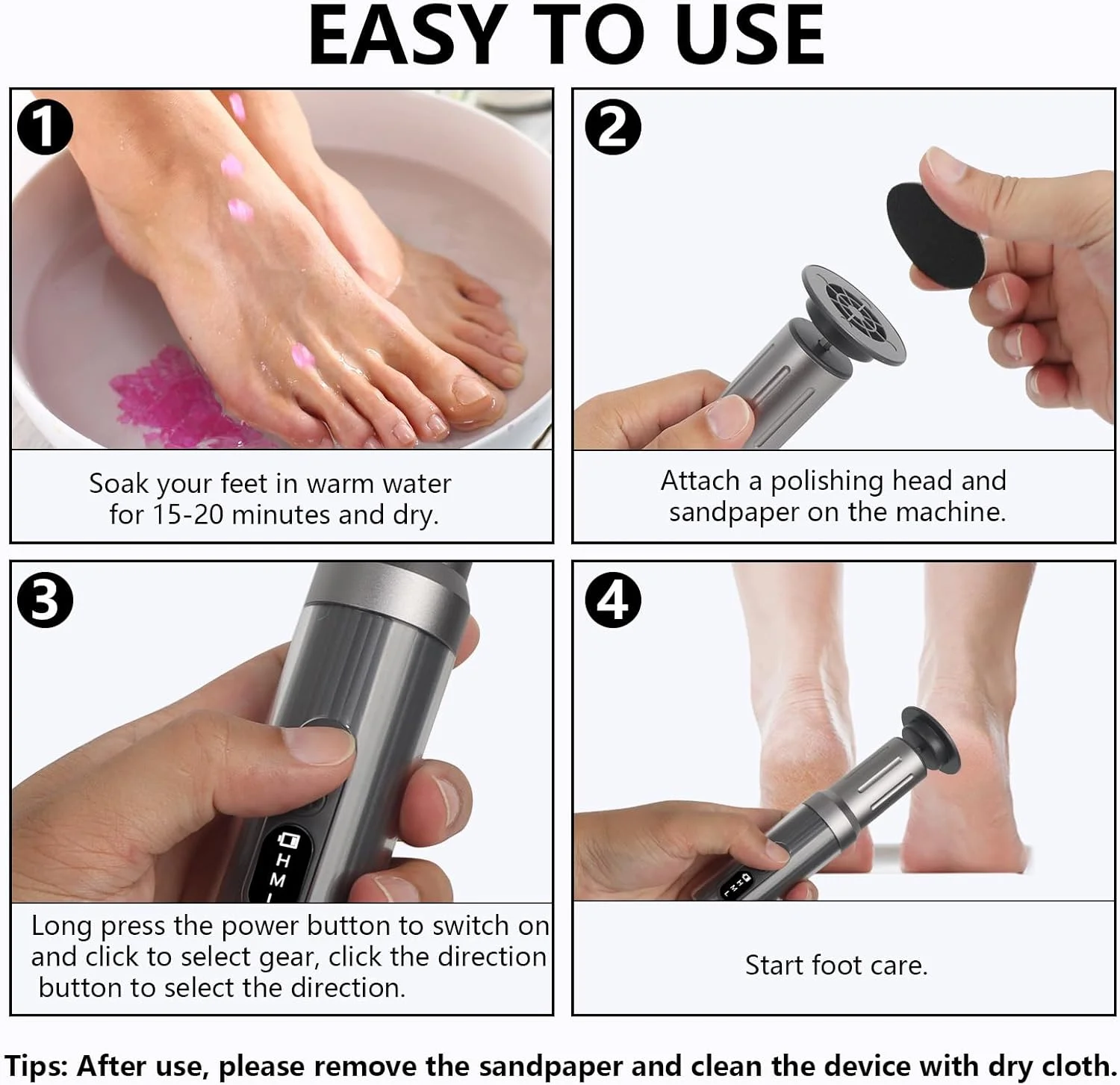 EASY TO USE

1

Soak your feet in warm water for 15-20 minutes and dry.

2

Attach a polishing head and sandpaper on the machine.

3

H
M

Long press the power button to switch on and click to select gear, click the direction button to select the direction.

4

Start foot care.

Tips: After use, please remove the sandpaper and clean the device with dry cloth.