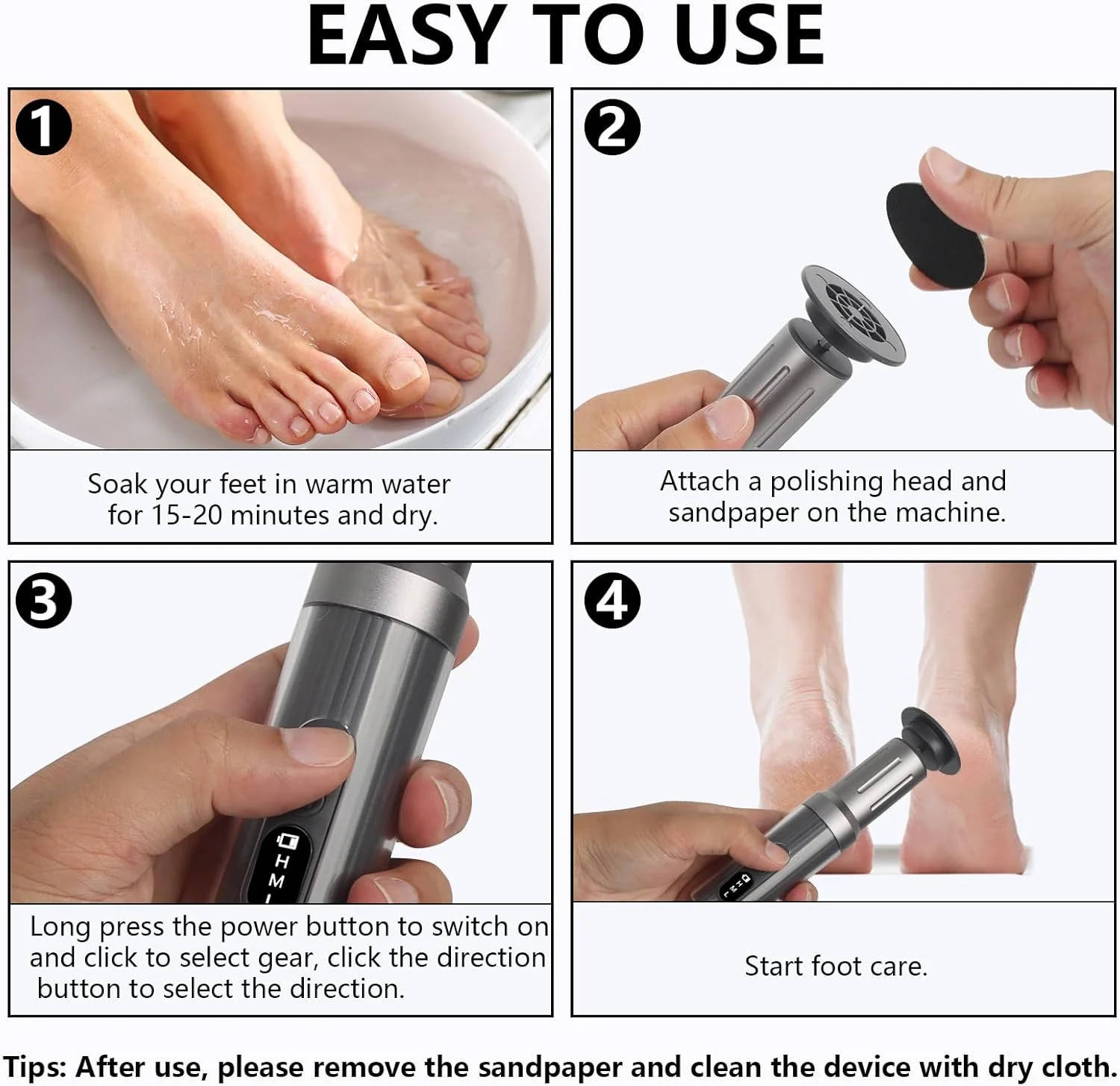 EASY TO USE

1

Soak your feet in warm water for 15-20 minutes and dry.

2

Attach a polishing head and sandpaper on the machine.

3

H
M

Long press the power button to switch on and click to select gear, click the direction button to select the direction.

4

Start foot care.

Tips: After use, please remove the sandpaper and clean the device with dry cloth.