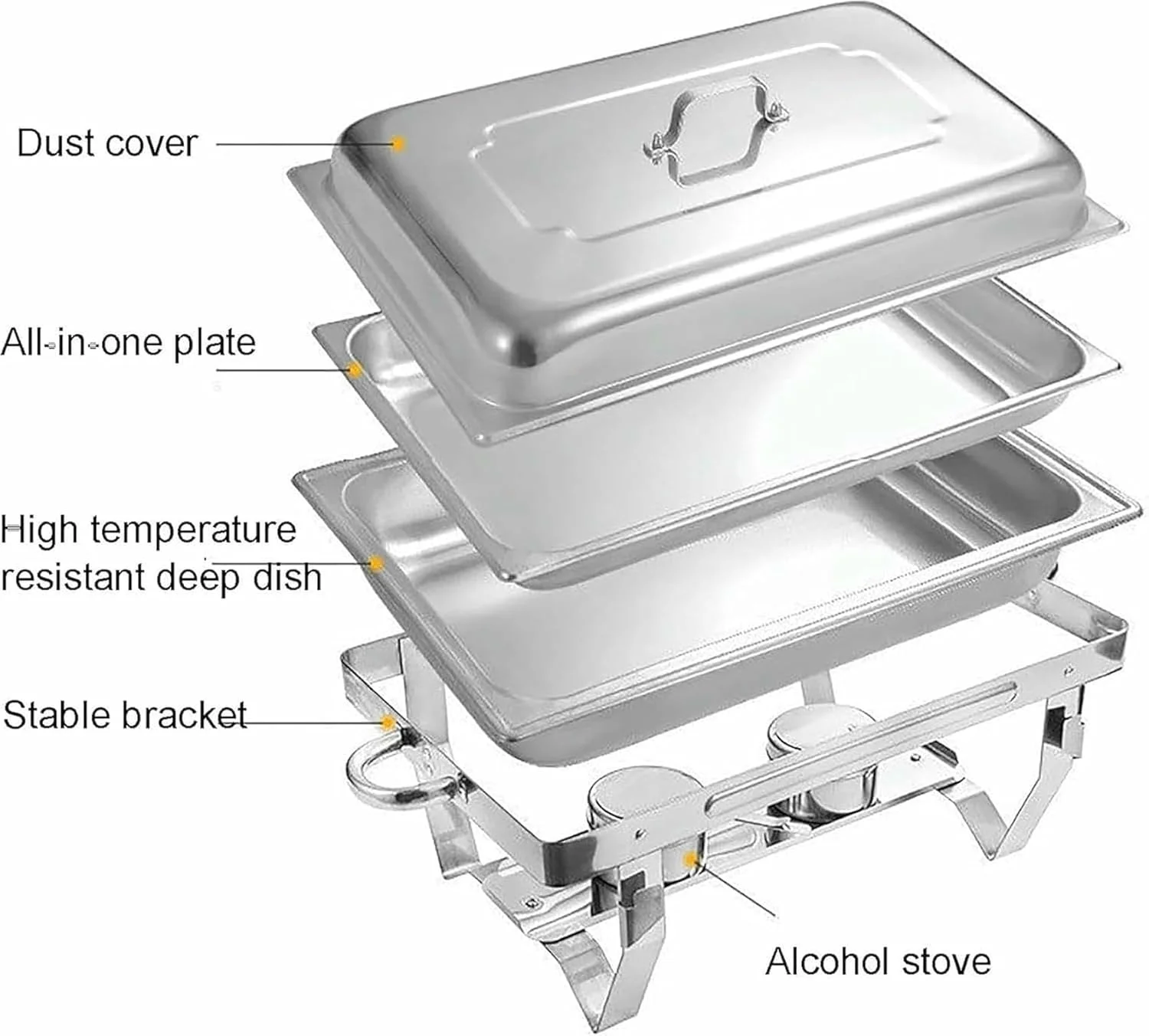 Dust cover

All-in-one plate

High temperature resistant deep dish

Stable bracket

Alcohol stove