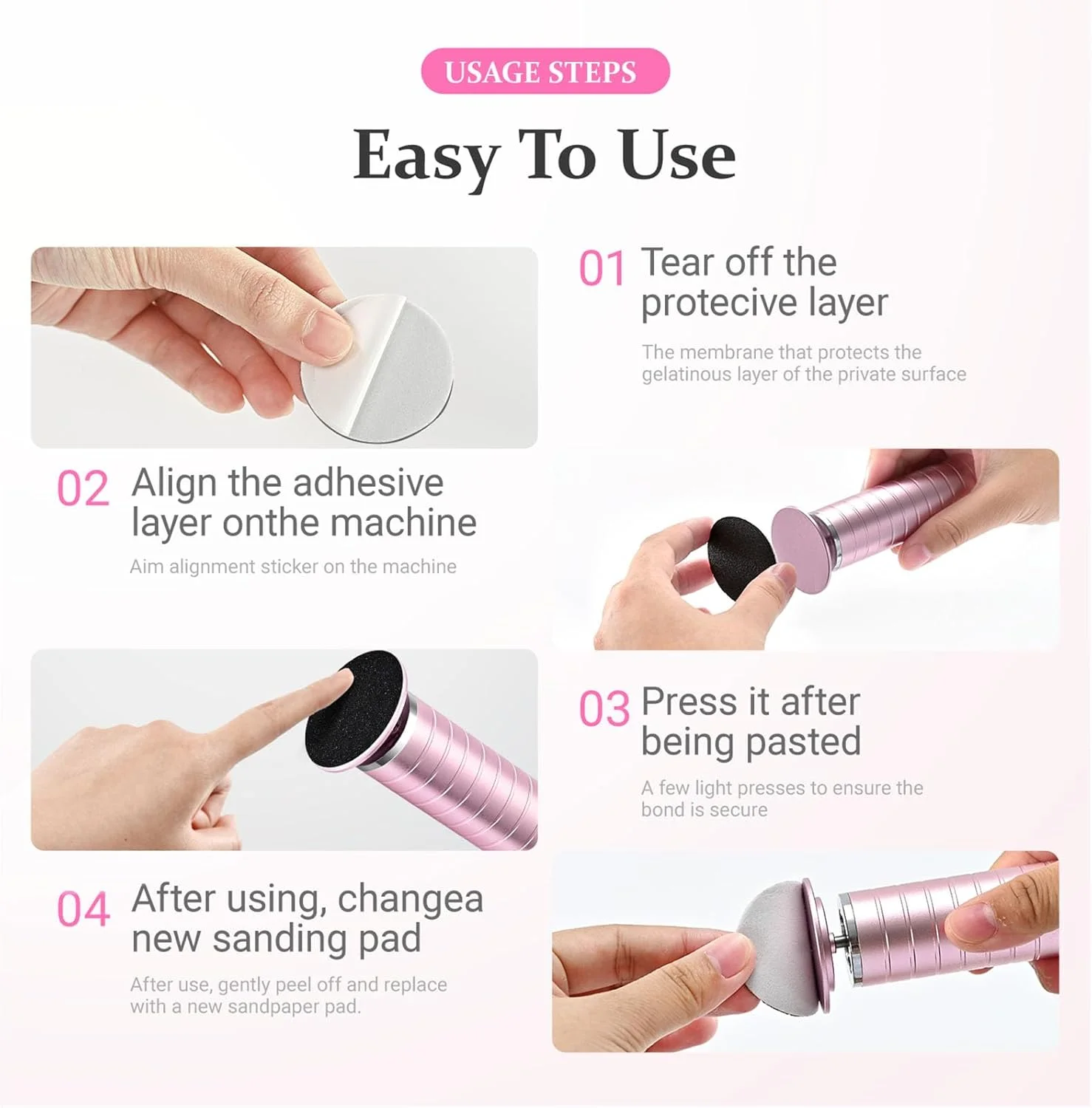 USAGE STEPS

Easy To Use

01 Tear off the protecive layer

The membrane that protects the gelatinous layer of the private surface

02 Align the adhesive layer onthe machine

Aim alignment sticker on the machine

03 Press it after being pasted

A few light presses to ensure the bond is secure

04 After using, changea new sanding pad

After use, gently peel off and replace with a new sandpaper pad.