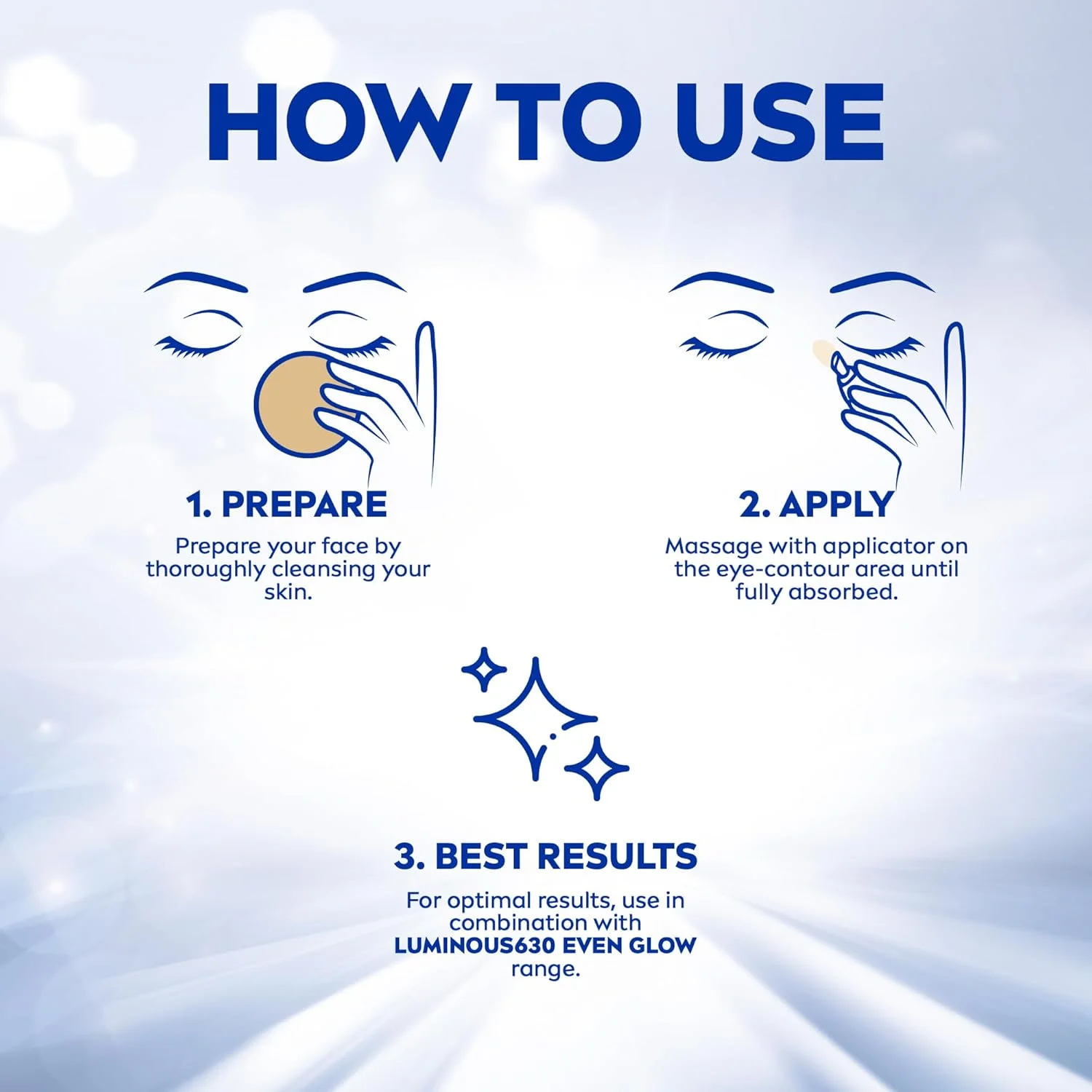 HOW TO USE

1. PREPARE

Prepare your face by thoroughly cleansing your skin.

2. APPLY

Massage with applicator on the eye-contour area until fully absorbed.

3. BEST RESULTS

For optimal results, use in combination with LUMINOUS630 EVEN GLOW range.