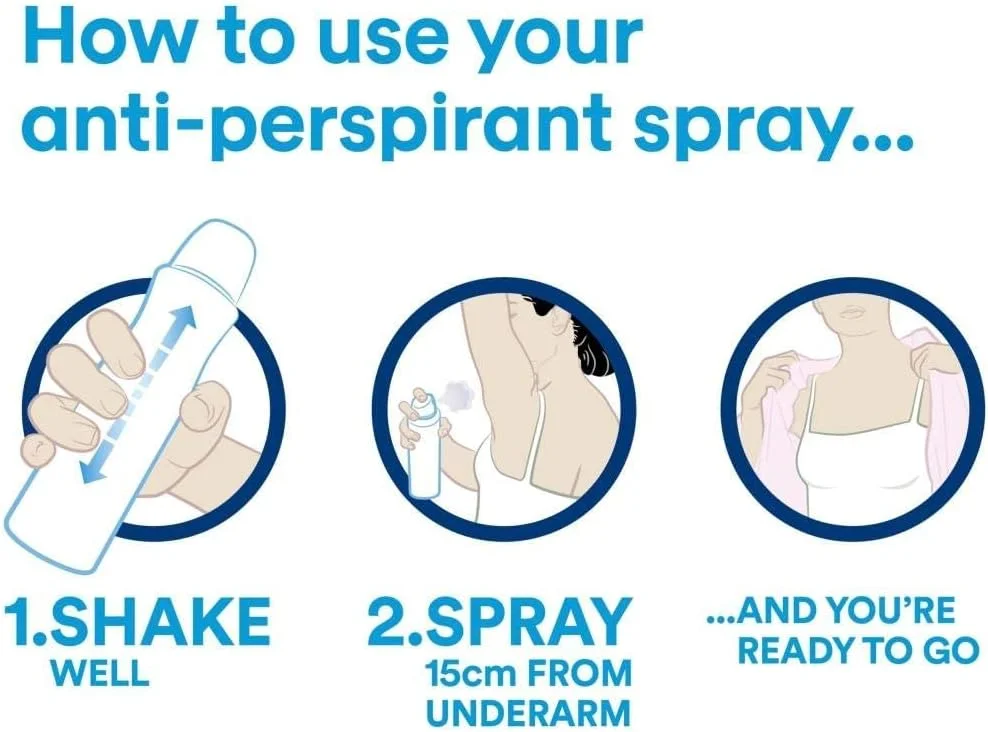 How to use your anti-perspirant spray...

1.SHAKE
WELL

2.SPRAY
15cm FROM UNDERARM

...AND YOU'RE READY TO GO