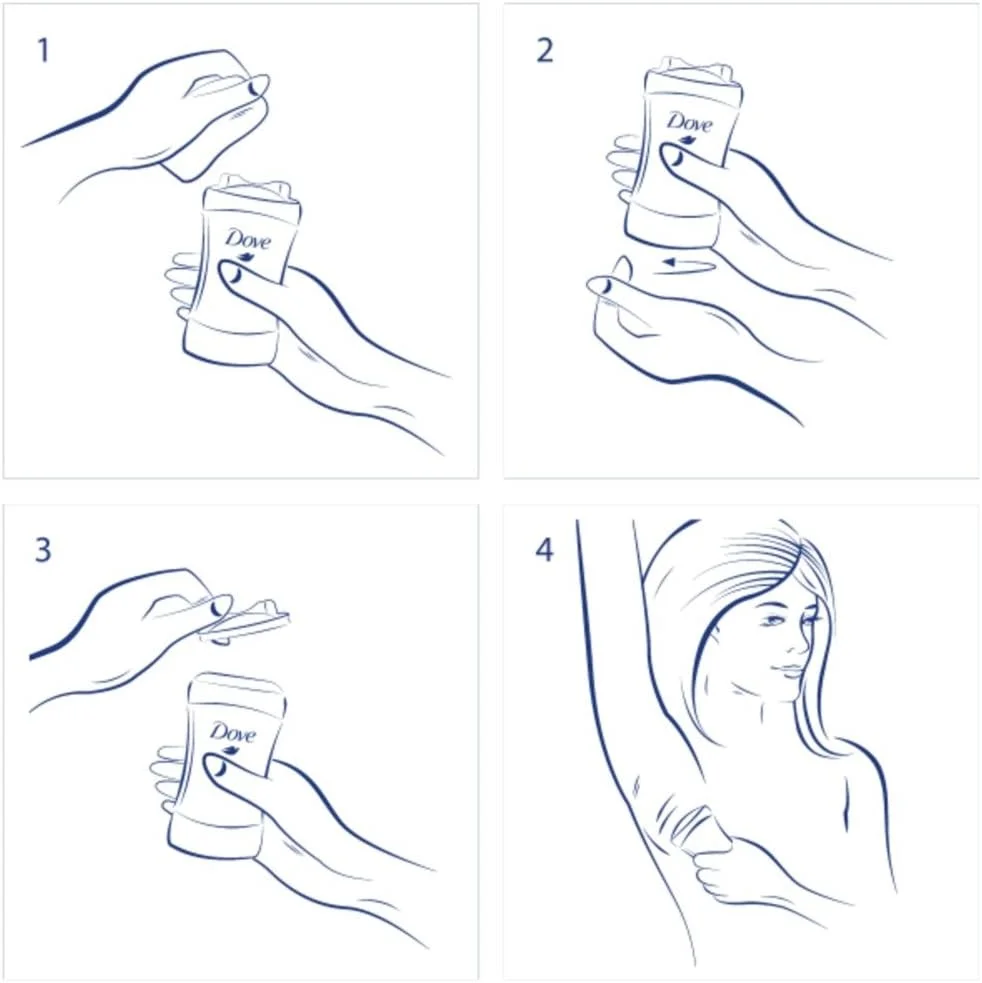 1

Dove

2

Dove

3

Dove

4