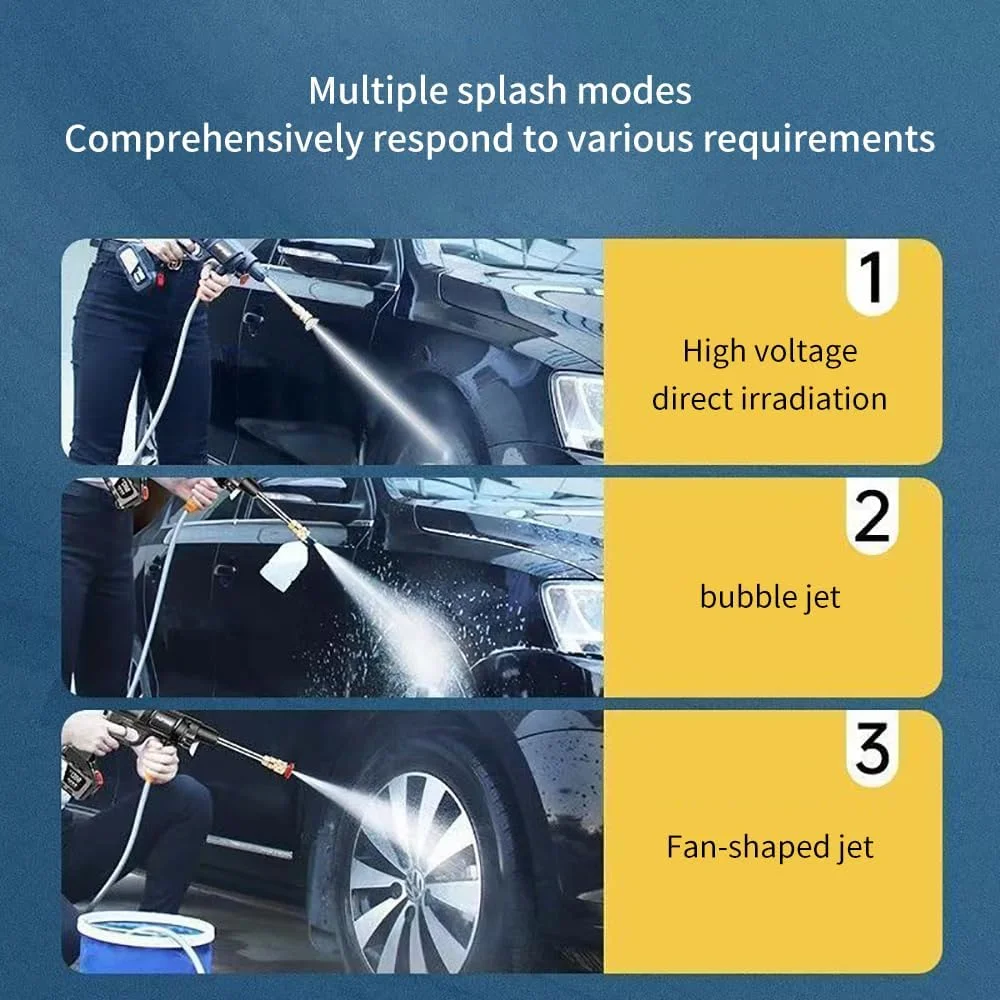 Multiple splash modes
Comprehensively respond to various requirements

1

High voltage direct irradiation

2

bubble jet

3

Fan-shaped jet