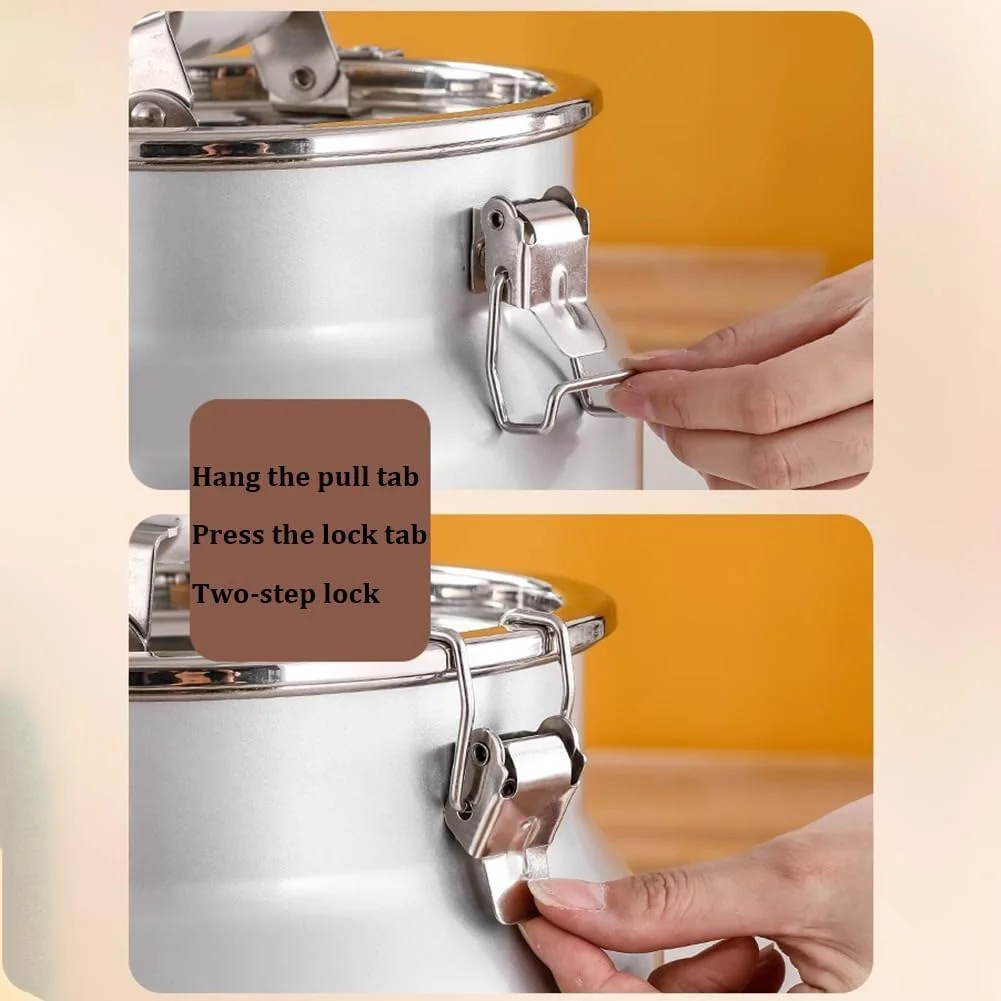 Hang the pull tab
Press the lock tab
Two-step lock