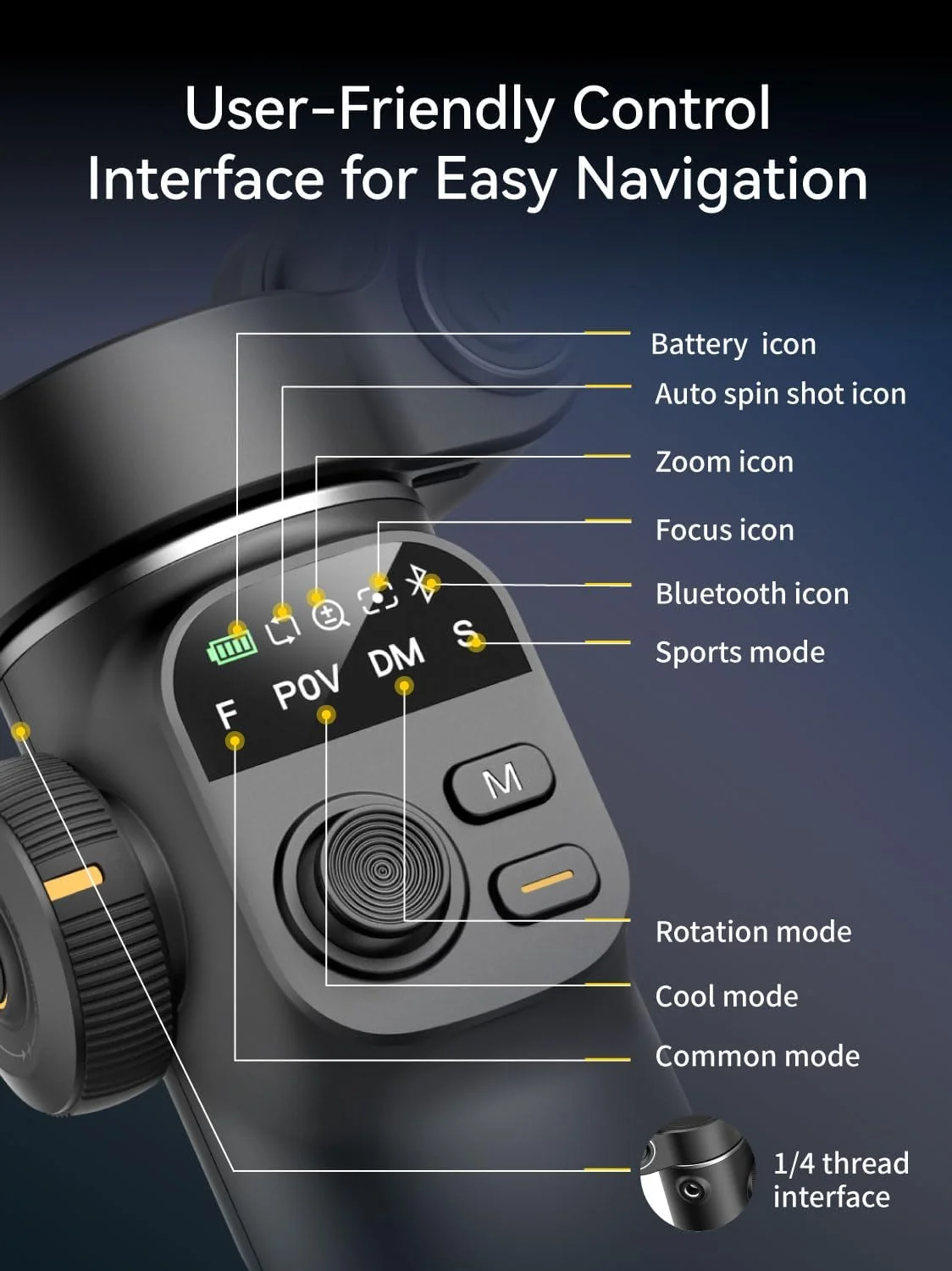 User-Friendly Control Interface for Easy Navigation

Battery icon

Auto spin shot icon

Zoom icon

Focus icon

Bluetooth icon

Sports mode

F POV DM S

M

Rotation mode

Cool mode

Common mode

1/4 thread interface