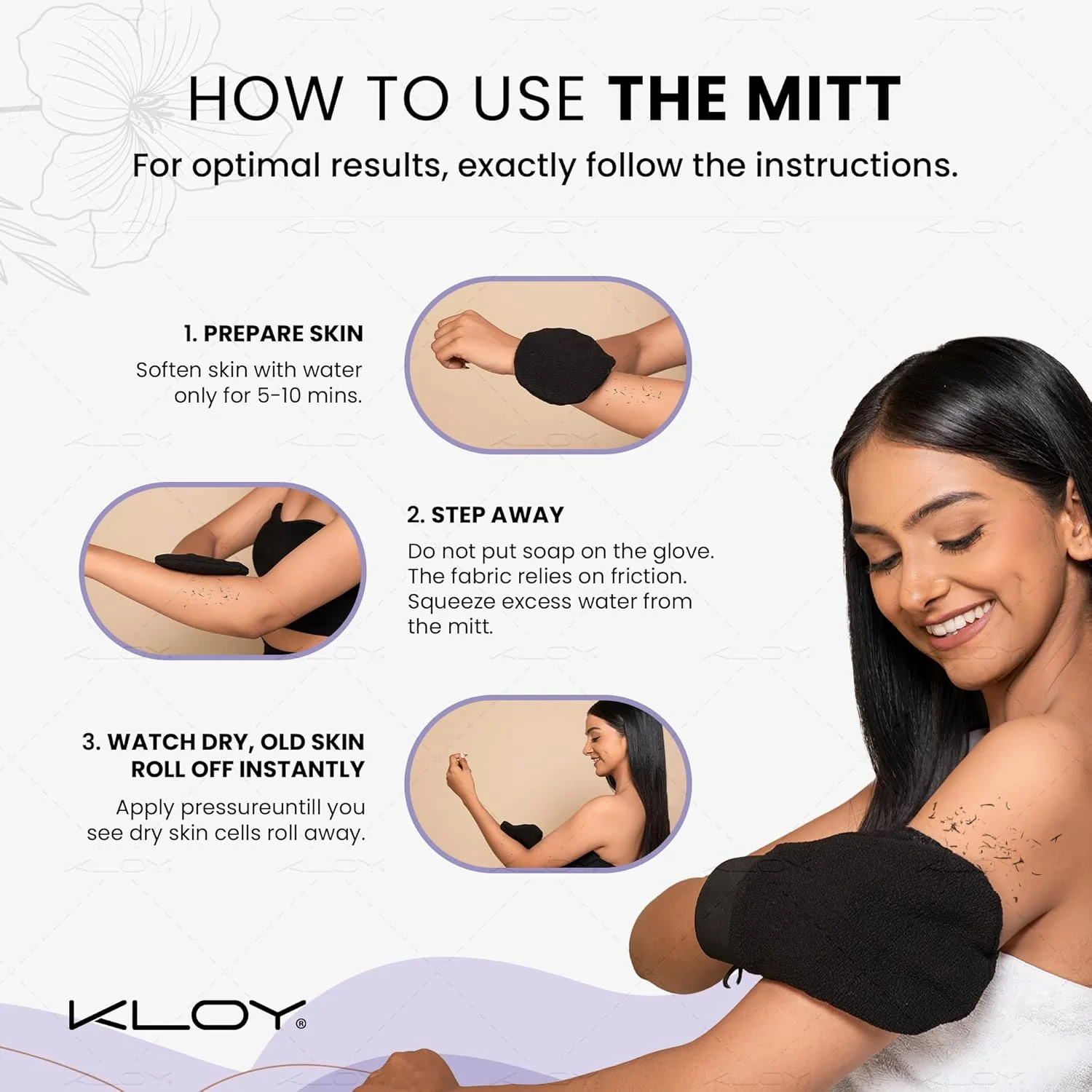 HOW TO USE THE MITT

For optimal results, exactly follow the instructions.

1. PREPARE SKIN

Soften skin with water only for 5-10 mins.

2. STEP AWAY

Do not put soap on the glove. The fabric relies on friction. Squeeze excess water from the mitt.

3. WATCH DRY, OLD SKIN ROLL OFF INSTANTLY

Apply pressureuntill you see dry skin cells roll away.

KLOY®