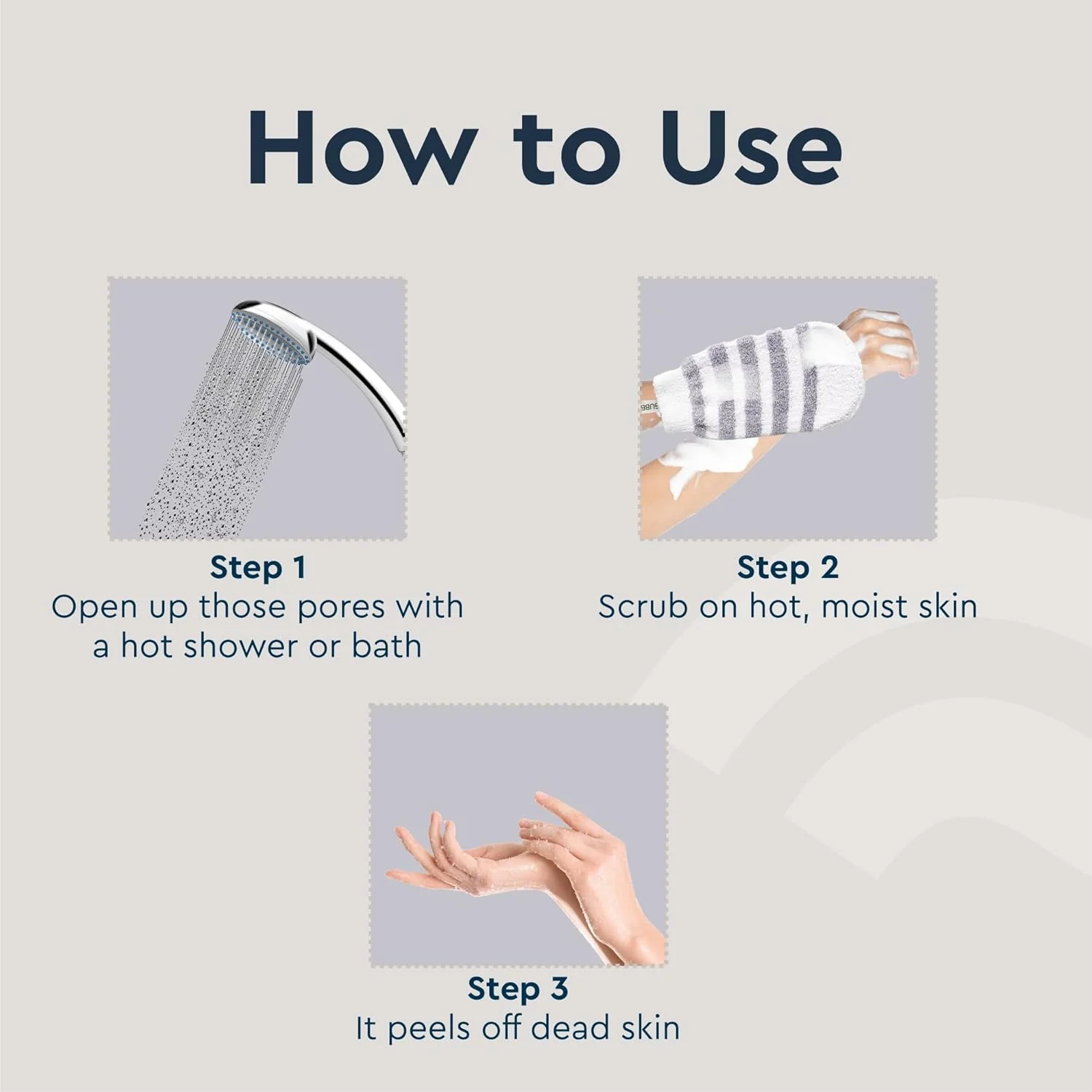 How to Use

Step 1
Open up those pores with a hot shower or bath

Step 2
Scrub on hot, moist skin

Step 3
It peels off dead skin