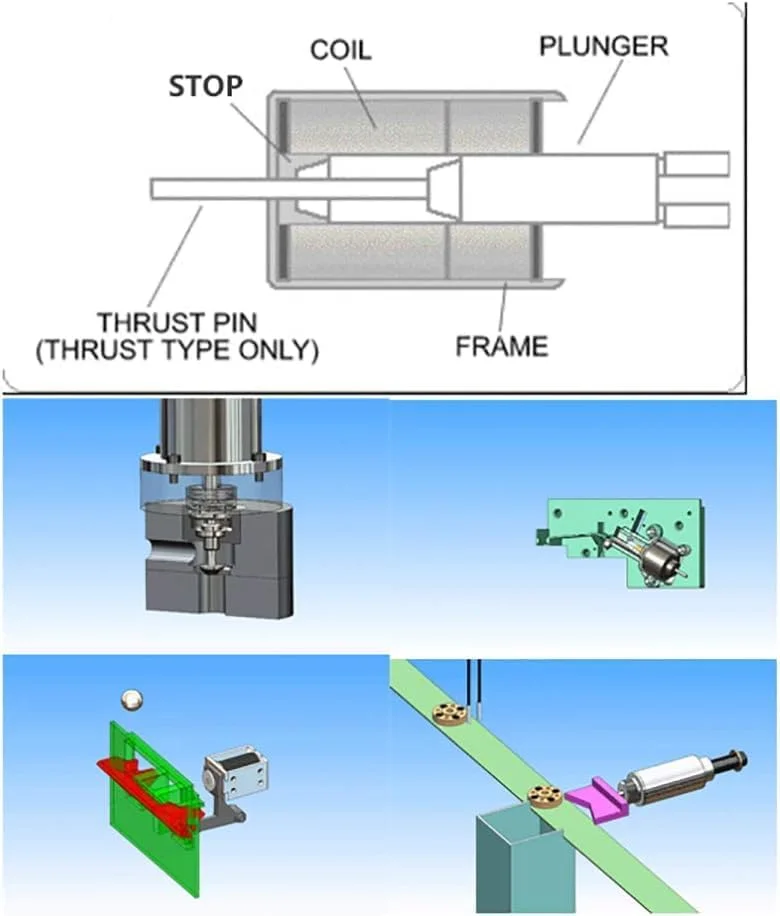 COIL
PLUNGER
STOP
THRUST PIN
(THRUST TYPE ONLY)
FRAME