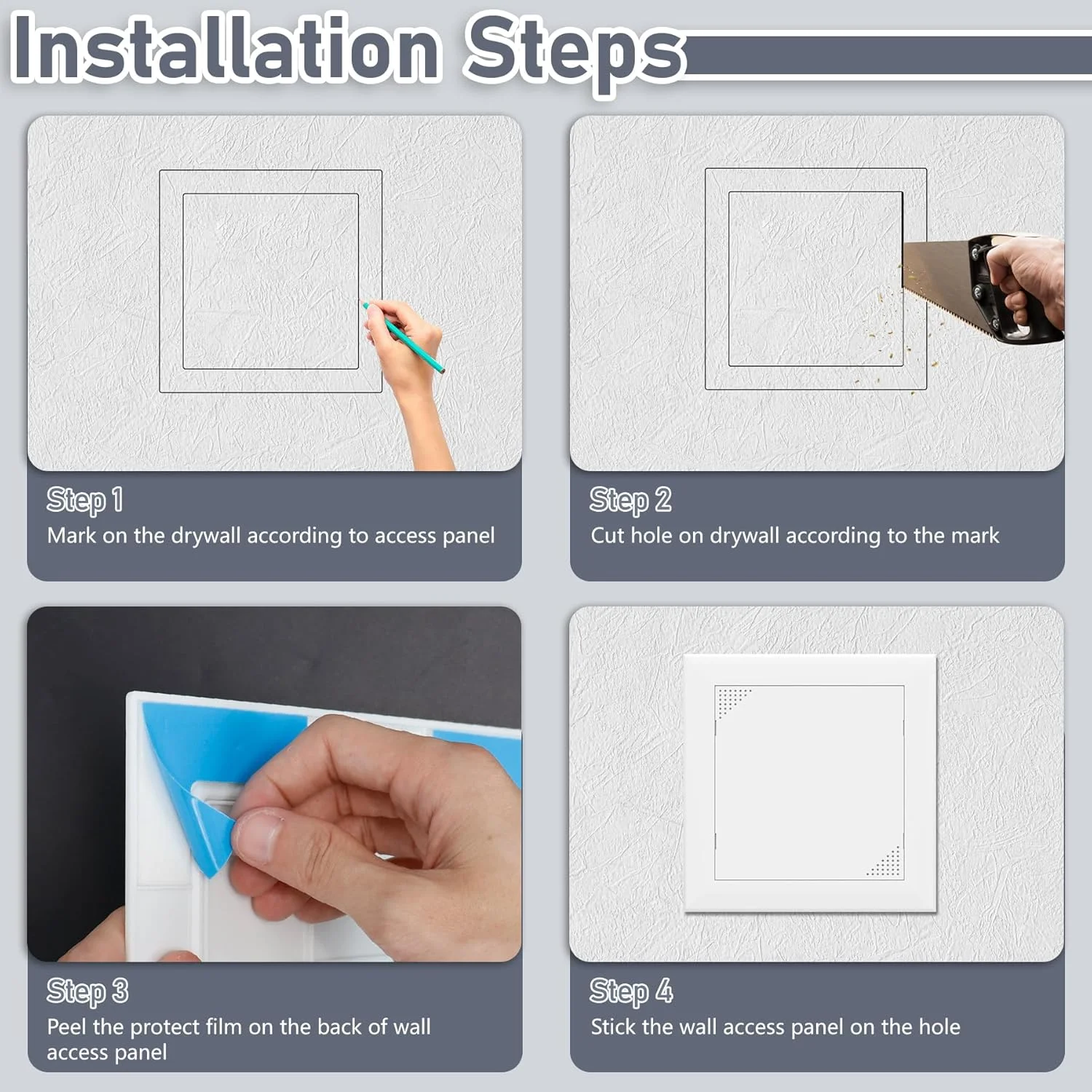 Installation Steps

Step 1
Mark on the drywall according to access panel

Step 2
Cut hole on drywall according to the mark

Step 3
Peel the protect film on the back of wall access panel

Step 4
Stick the wall access panel on the hole