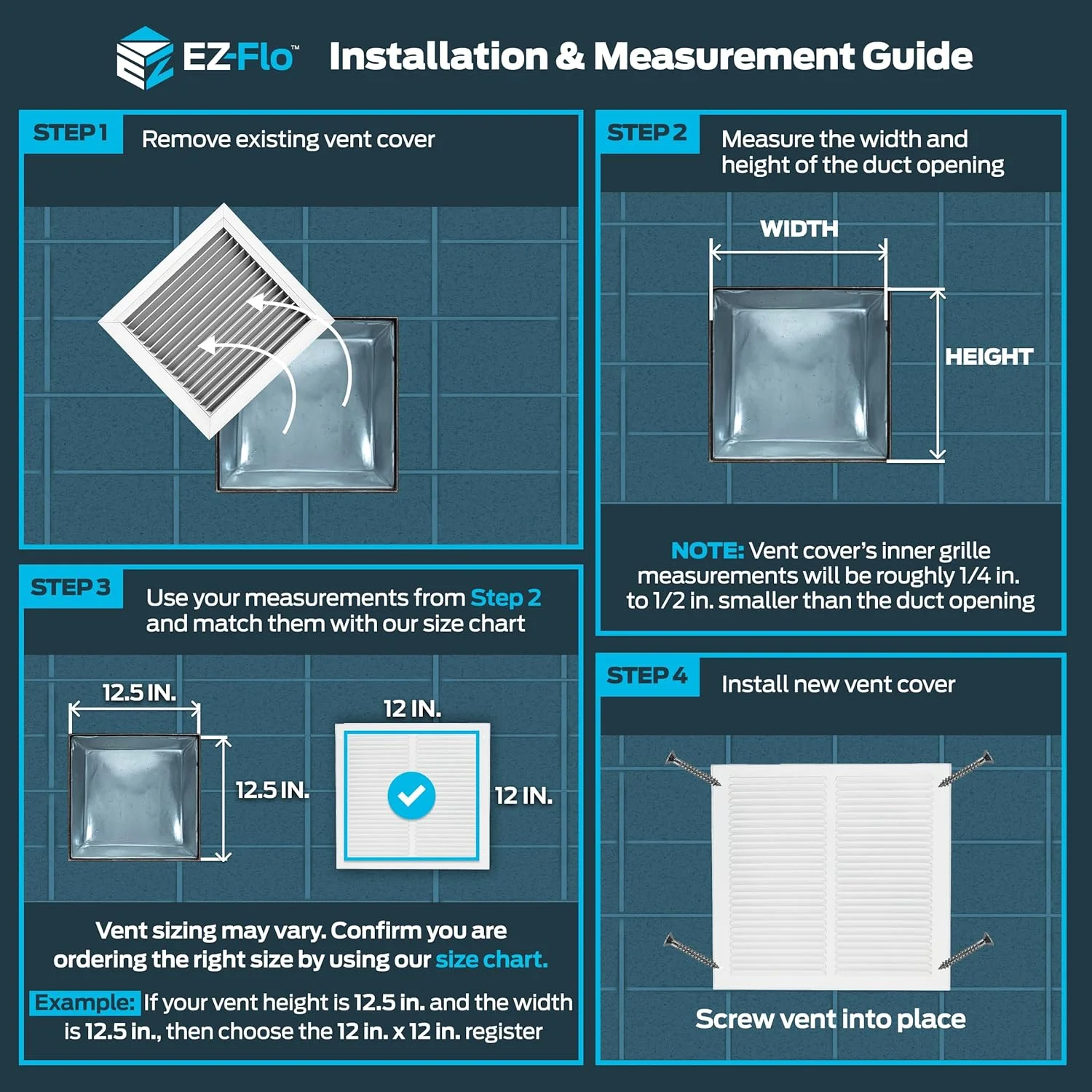 EZ-Flo™ Installation & Measurement Guide

STEP 1 Remove existing vent cover

STEP 2 Measure the width and height of the duct opening

WIDTH

HEIGHT

NOTE: Vent cover's inner grille measurements will be roughly 1/4 in. to 1/2 in. smaller than the duct opening

STEP 3 Use your measurements from Step 2 and match them with our size chart

12.5 IN.

12.5 IN.

12 IN.

12 IN.

Vent sizing may vary. Confirm you are ordering the right size by using our size chart.

Example: If your vent height is 12.5 in. and the width is 12.5 in., then choose the 12 in. x 12 in. register

STEP 4 Install new vent cover

Screw vent into place