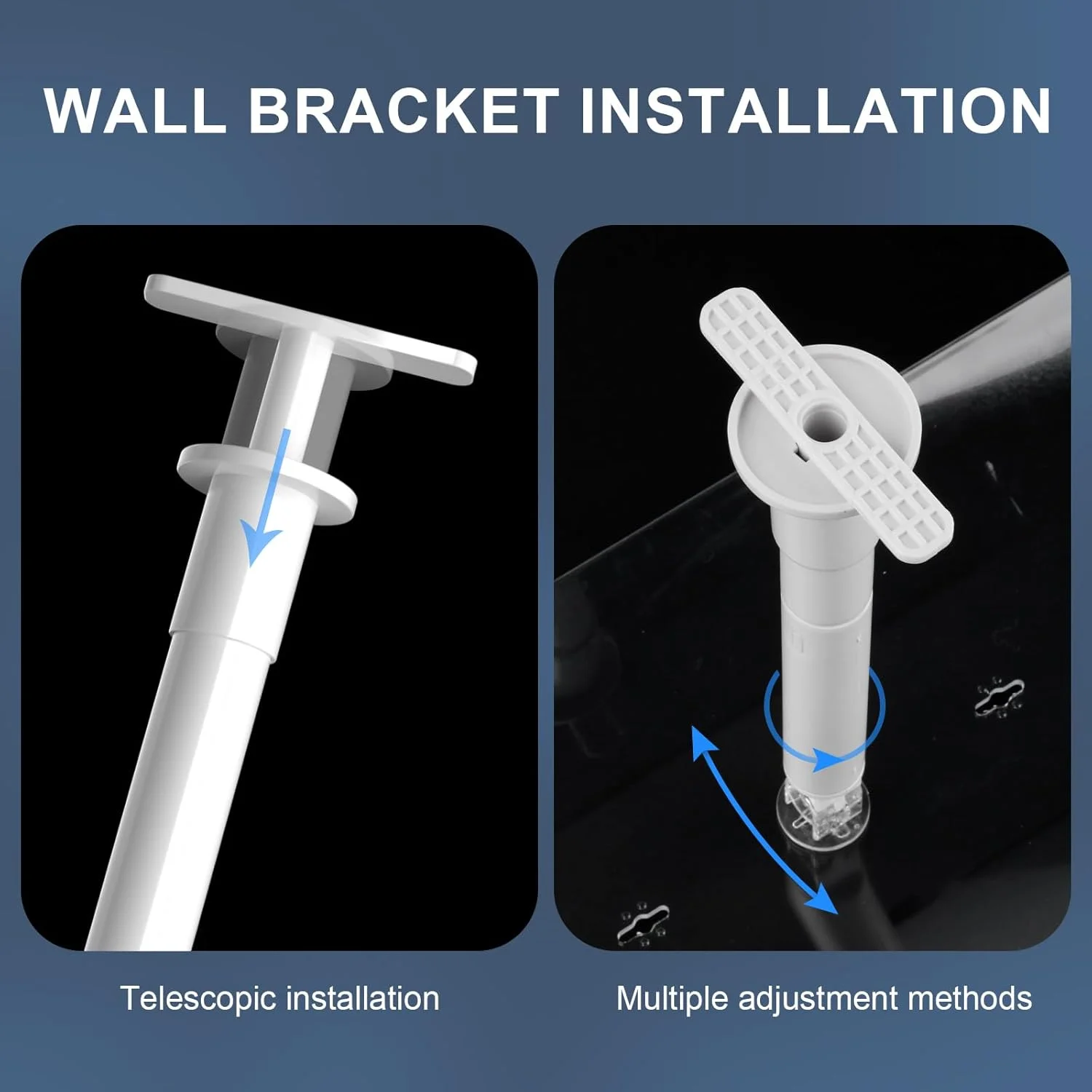 WALL BRACKET INSTALLATION

Telescopic installation

Multiple adjustment methods