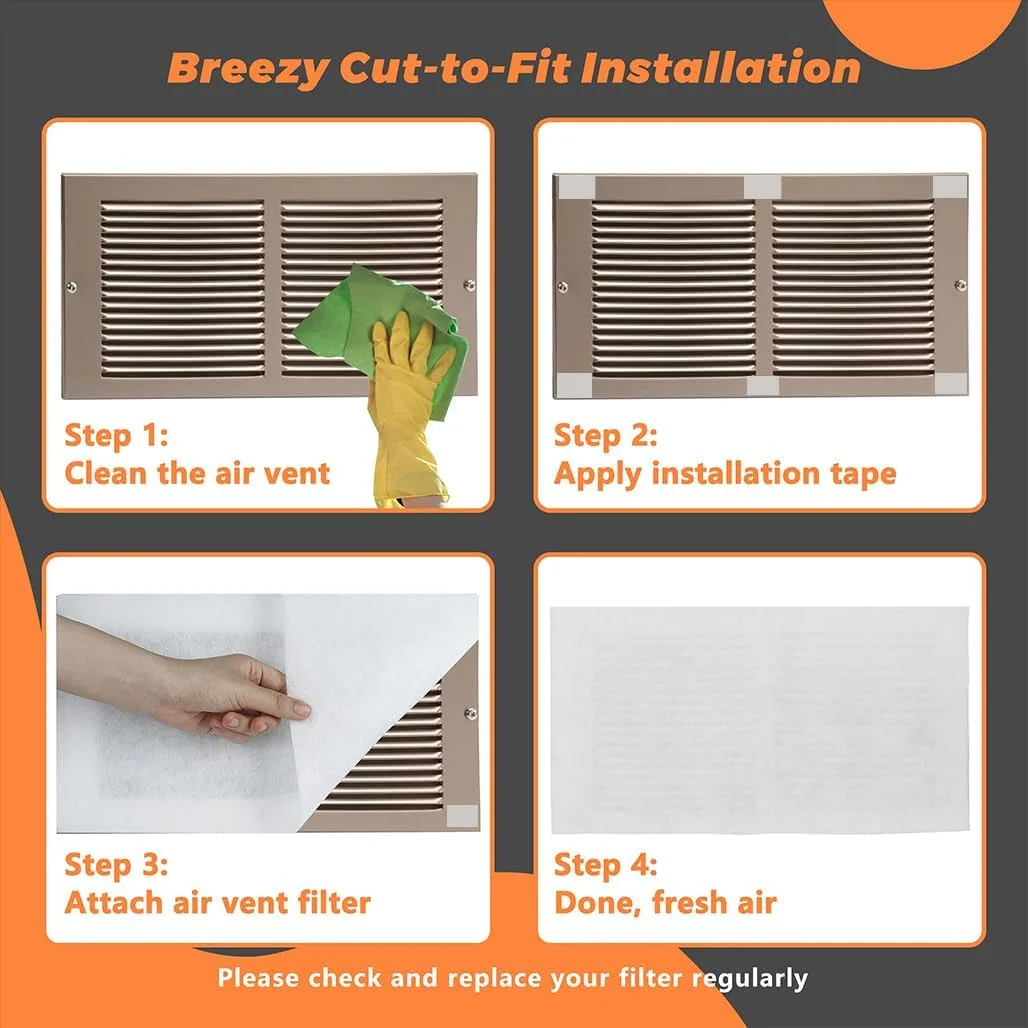 Breezy Cut-to-Fit Installation

Step 1:
Clean the air vent

Step 2:
Apply installation tape

Step 3:
Attach air vent filter

Step 4:
Done, fresh air

Please check and replace your filter regularly