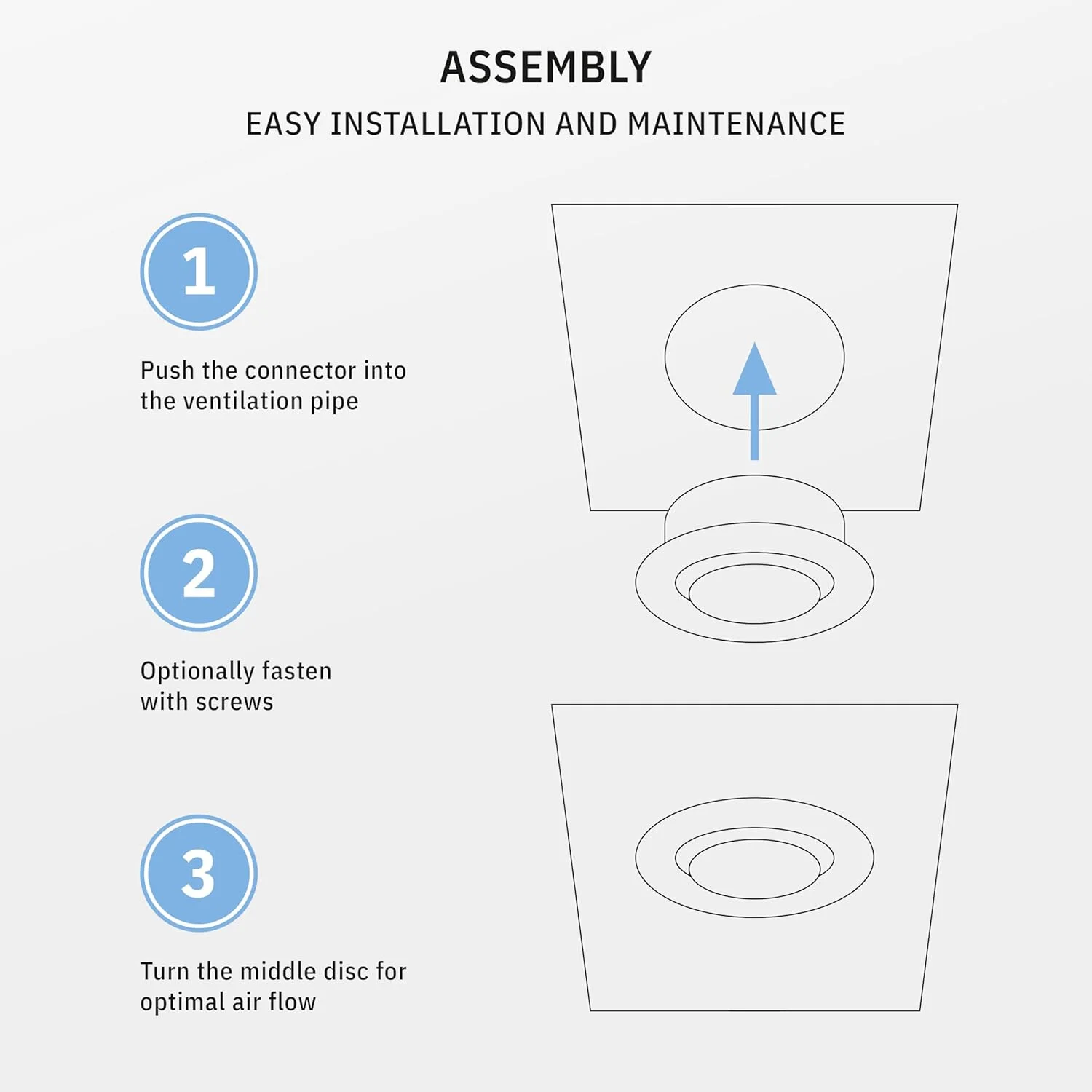 ASSEMBLY

EASY INSTALLATION AND MAINTENANCE

1

Push the connector into the ventilation pipe

2

Optionally fasten with screws

3

Turn the middle disc for optimal air flow