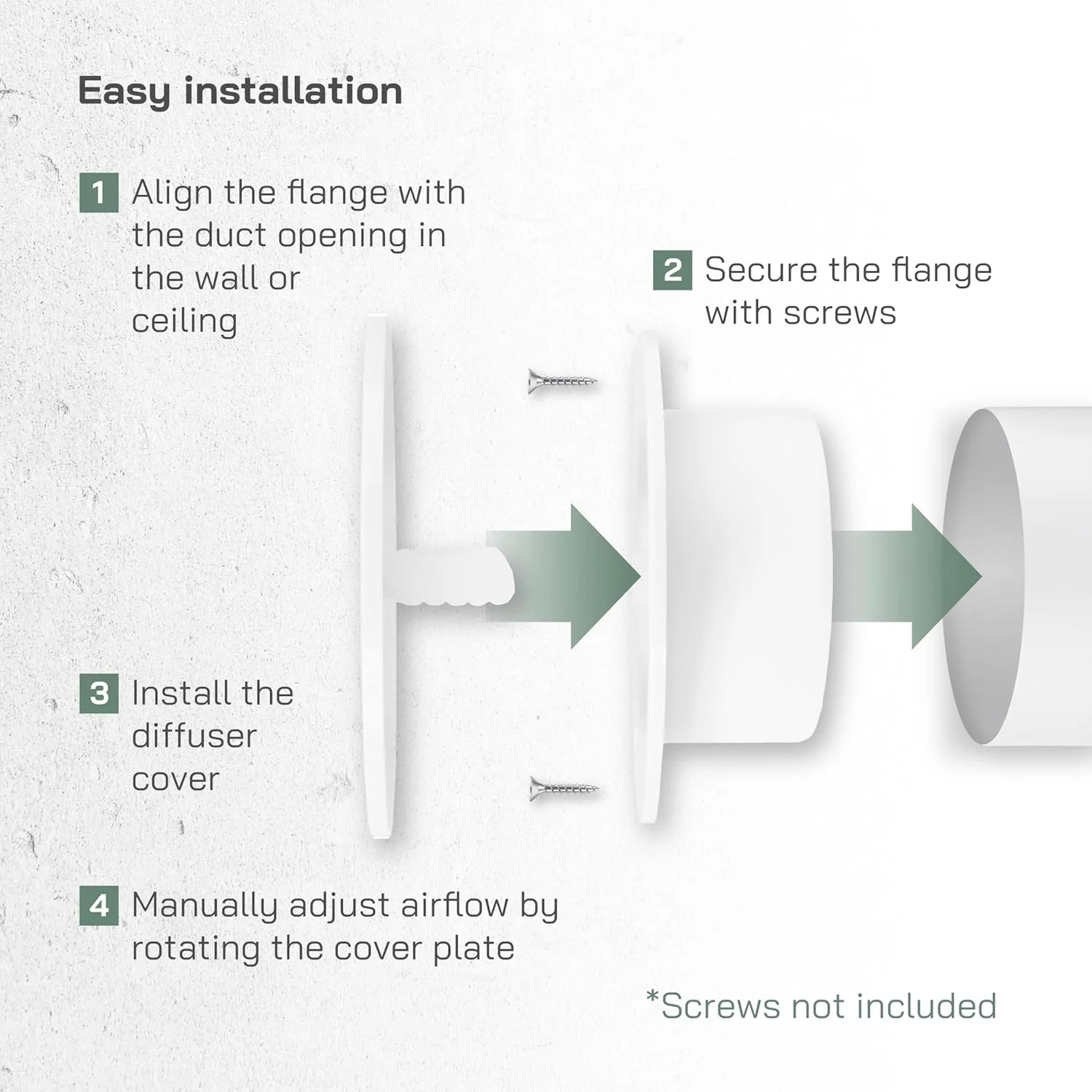 Easy installation

1 Align the flange with the duct opening in the wall or ceiling

2 Secure the flange with screws

3 Install the diffuser cover

4 Manually adjust airflow by rotating the cover plate

*Screws not included