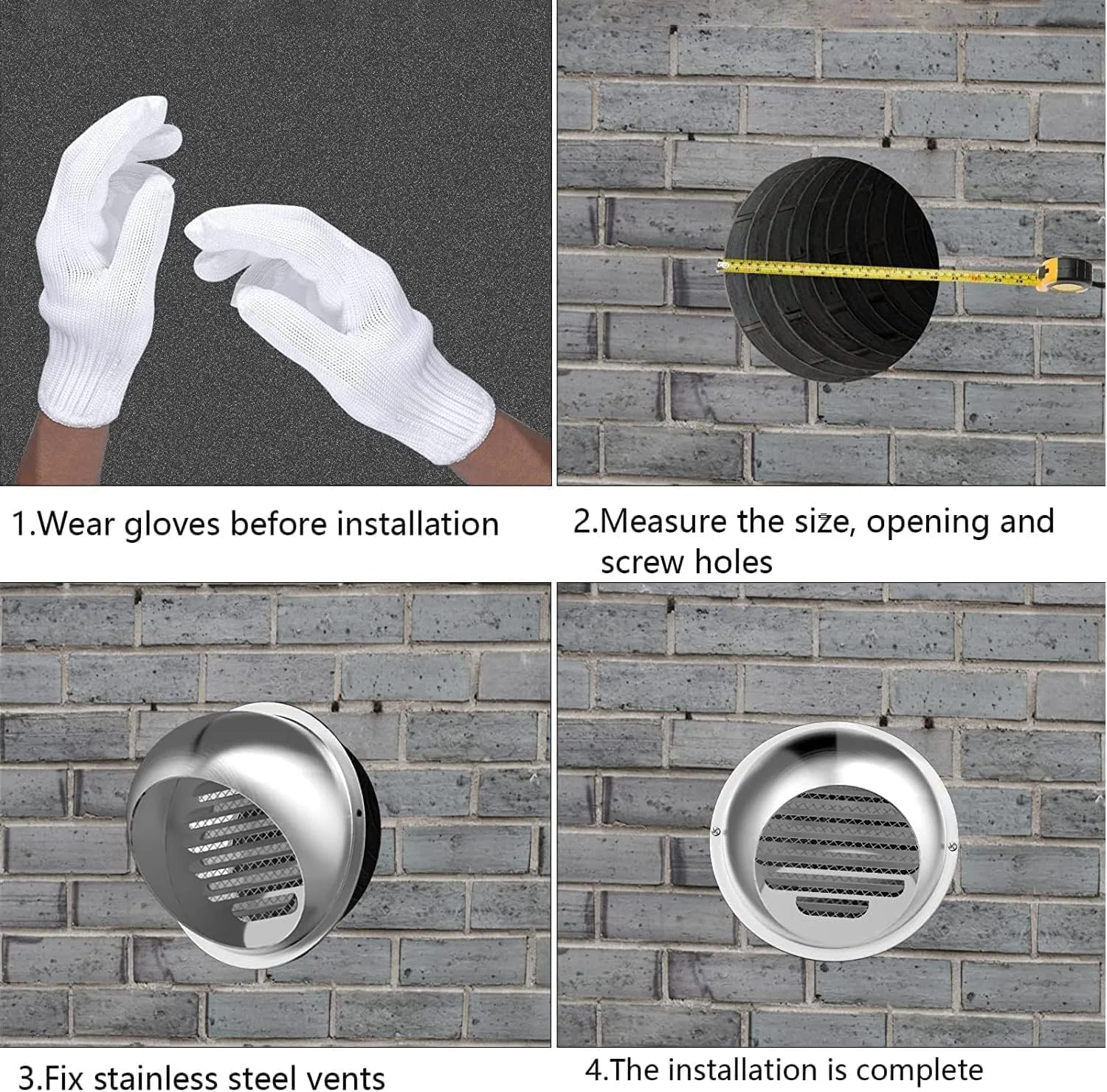 1.Wear gloves before installation

2.Measure the size, opening and screw holes

3.Fix stainless steel vents

4.The installation is complete