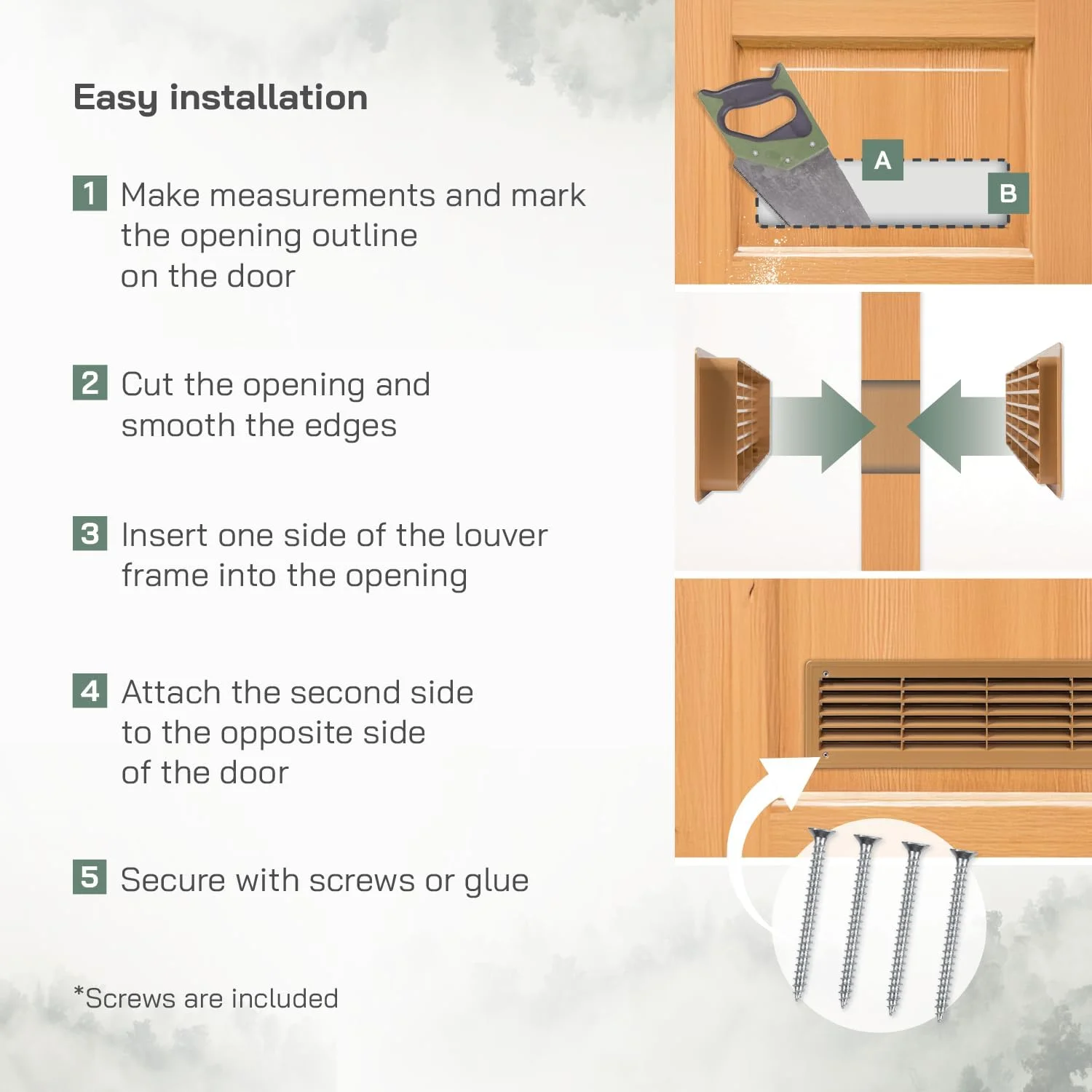 Easy installation

1 Make measurements and mark the opening outline on the door

2 Cut the opening and smooth the edges

3 Insert one side of the louver frame into the opening

4 Attach the second side to the opposite side of the door

5 Secure with screws or glue

*Screws are included

A

B