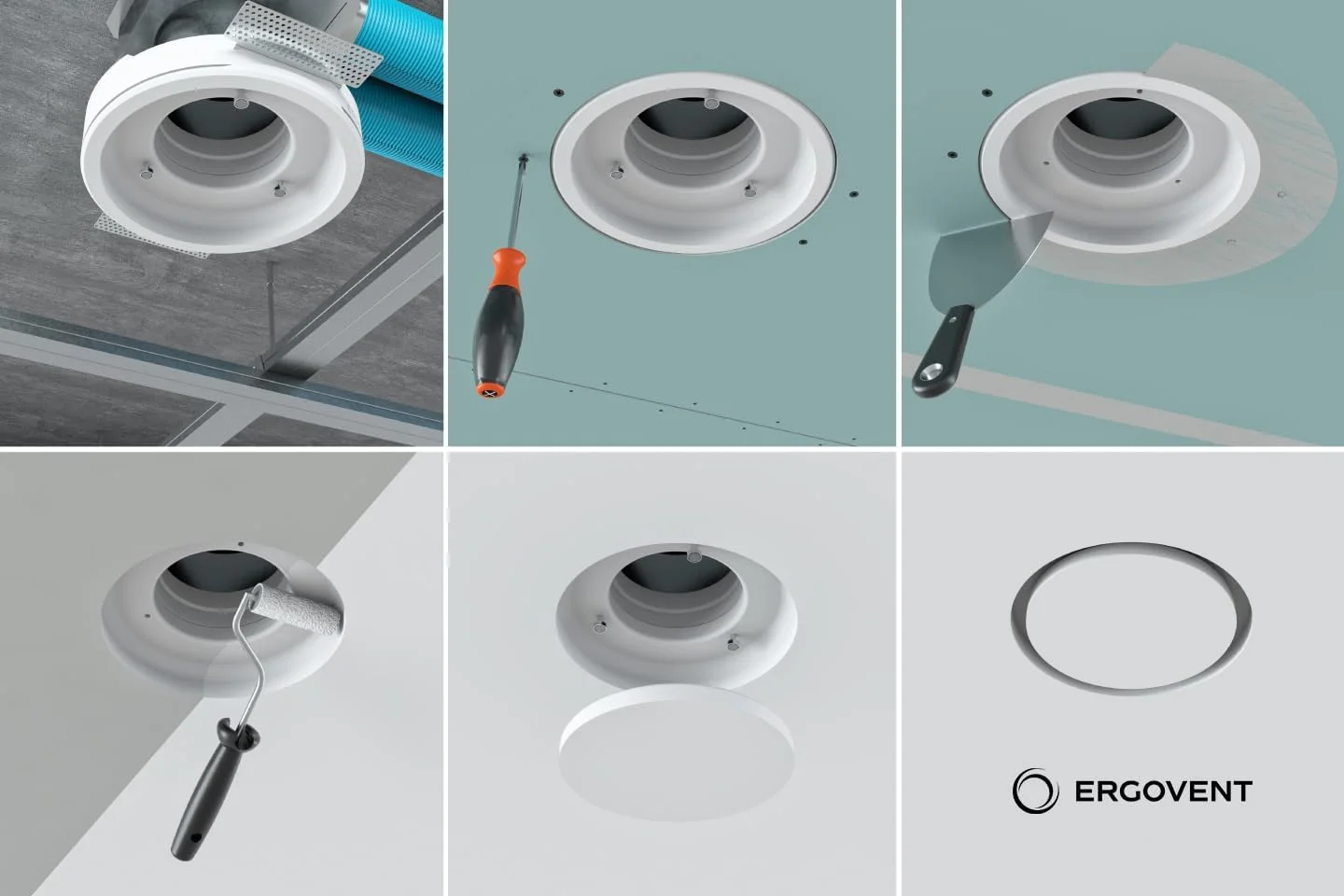 ERGOVENT