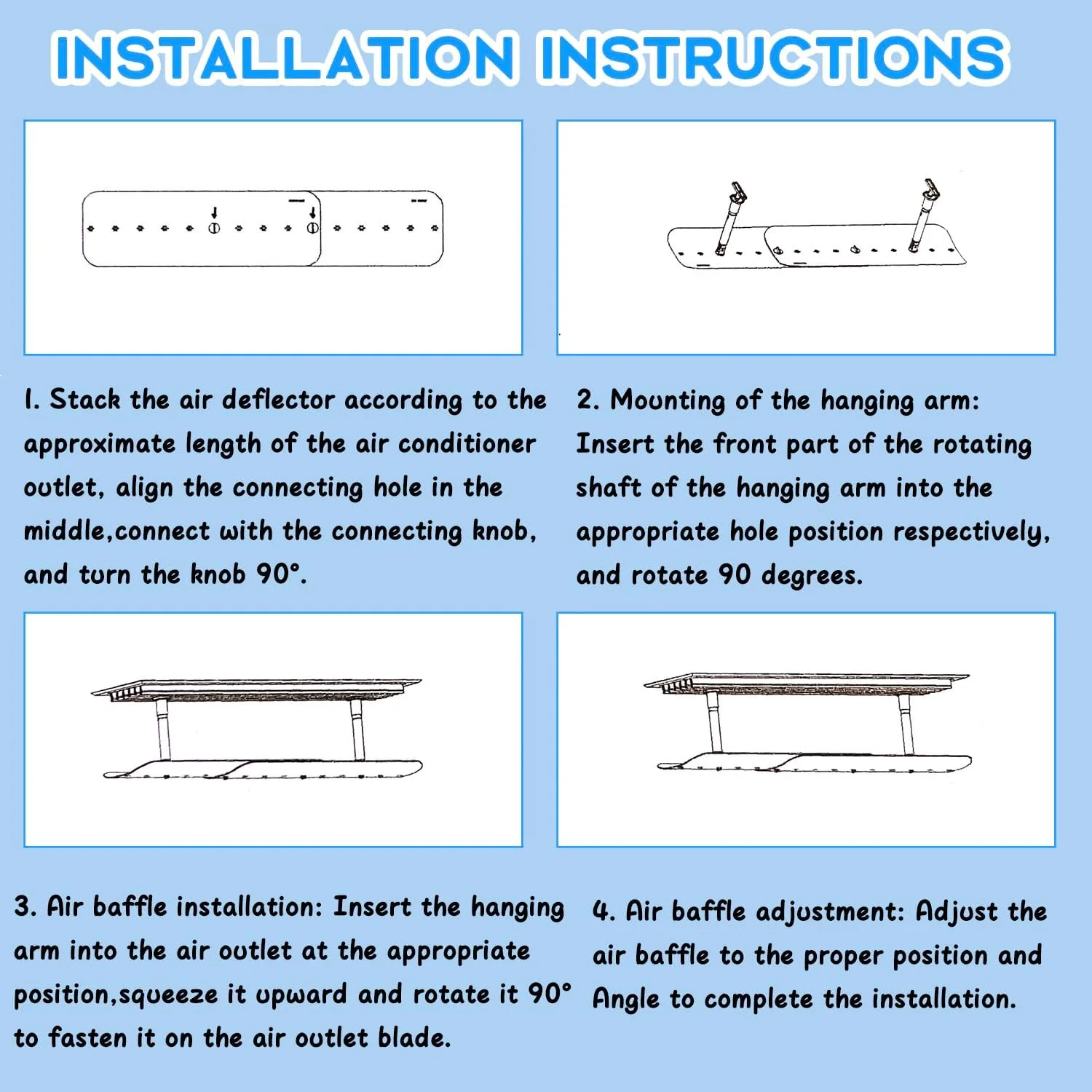 INSTALLATION INSTRUCTIONS

1. Stack the air deflector according to the approximate length of the air conditioner outlet, align the connecting hole in the middle,connect with the connecting knob, and turn the knob 90°.

2. Mounting of the hanging arm: Insert the front part of the rotating shaft of the hanging arm into the appropriate hole position respectively, and rotate 90 degrees.

3. Air baffle installation: Insert the hanging arm into the air outlet at the appropriate position,squeeze it upward and rotate it 90° to fasten it on the air outlet blade.

4. Air baffle adjustment: Adjust the air baffle to the proper position and Angle to complete the installation.