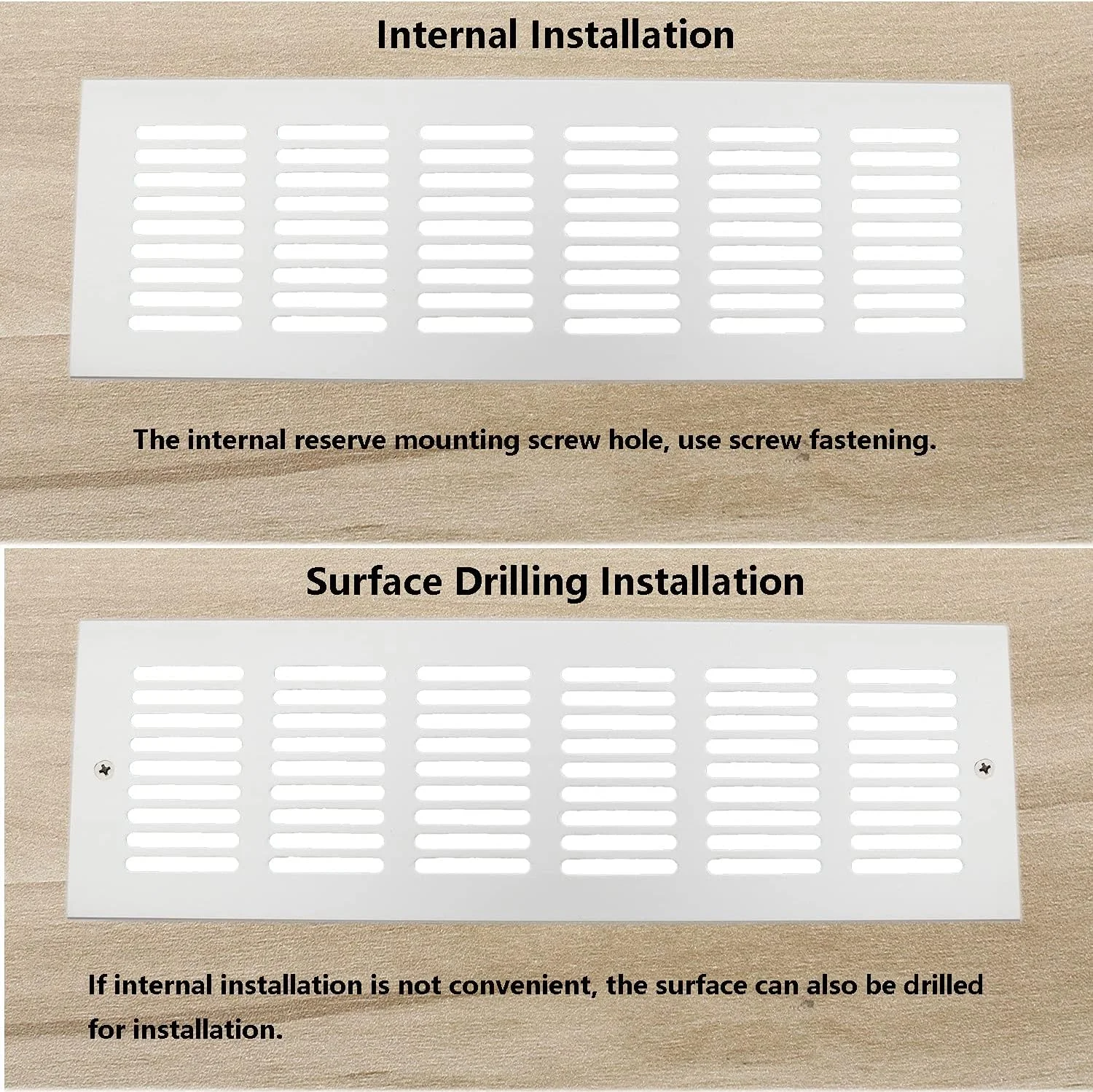 Internal Installation

The internal reserve mounting screw hole, use screw fastening.

Surface Drilling Installation

If internal installation is not convenient, the surface can also be drilled for installation.