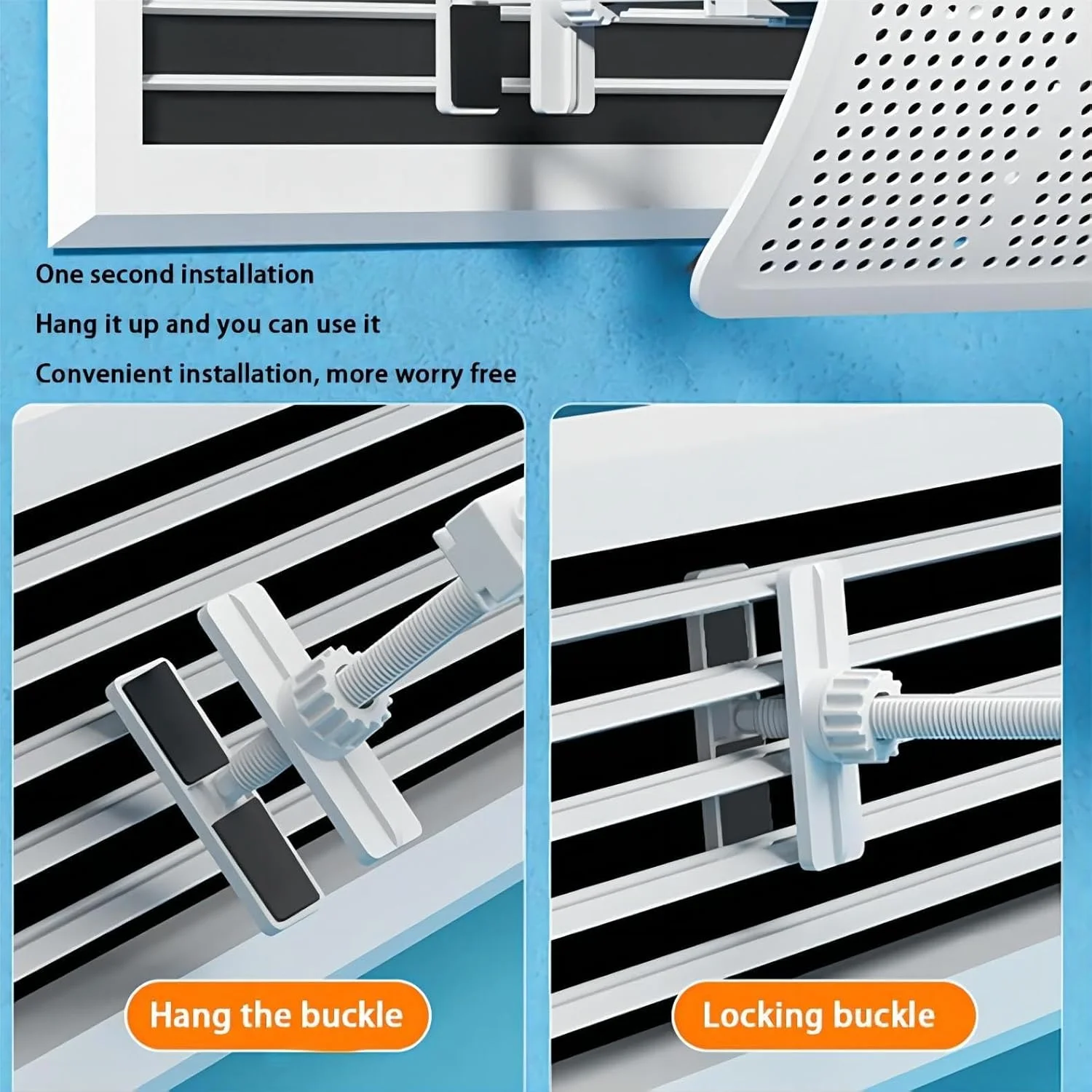 One second installation

Hang it up and you can use it

Convenient installation, more worry free

Hang the buckle

Locking buckle