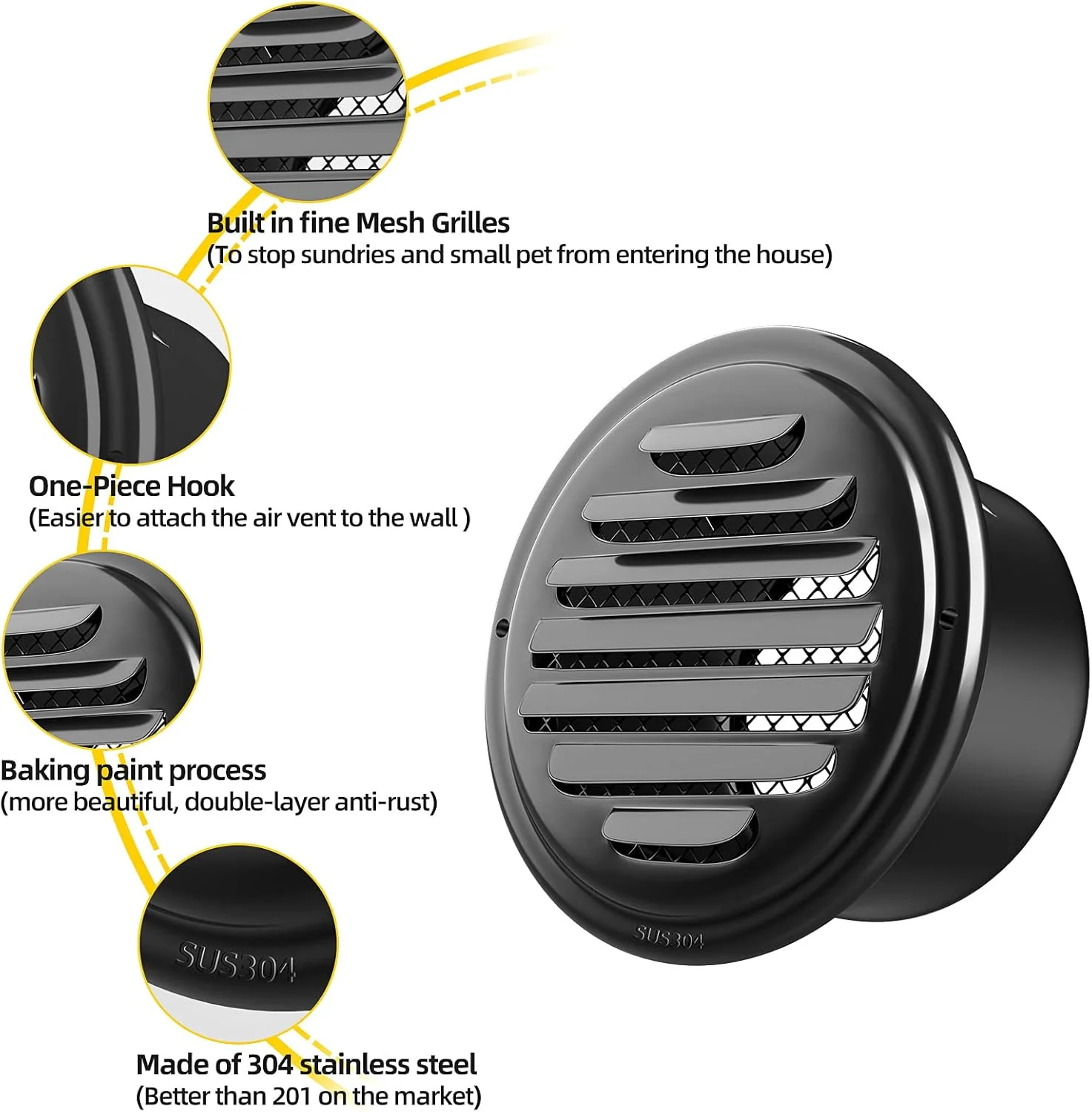 Built in fine Mesh Grilles
(To stop sundries and small pet from entering the house)

One-Piece Hook
(Easier to attach the air vent to the wall )

Baking paint process
(more beautiful, double-layer anti-rust)

SUS304

Made of 304 stainless steel
(Better than 201 on the market)

SUS304