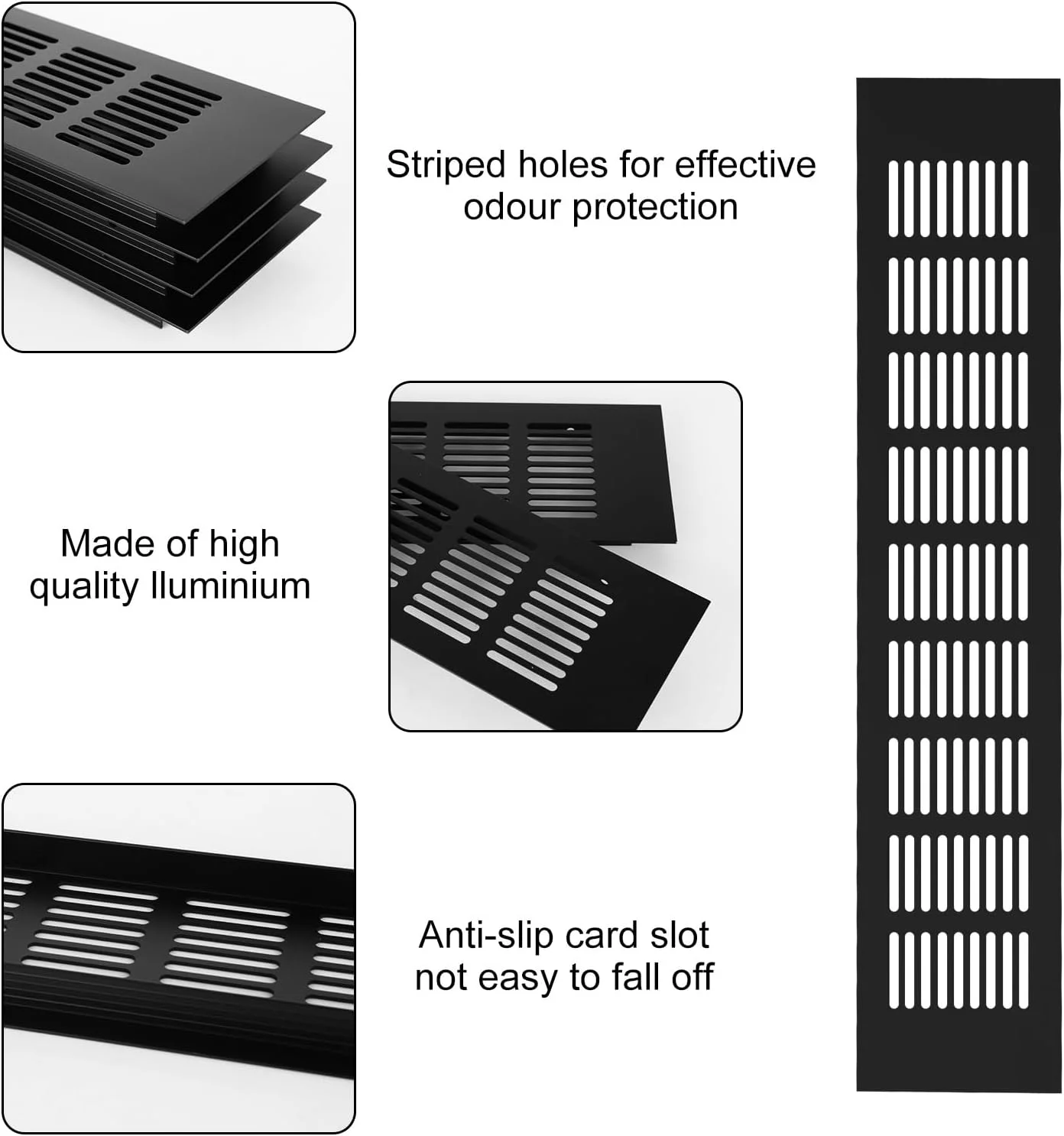 Striped holes for effective odour protection

Made of high quality lluminium

Anti-slip card slot not easy to fall off