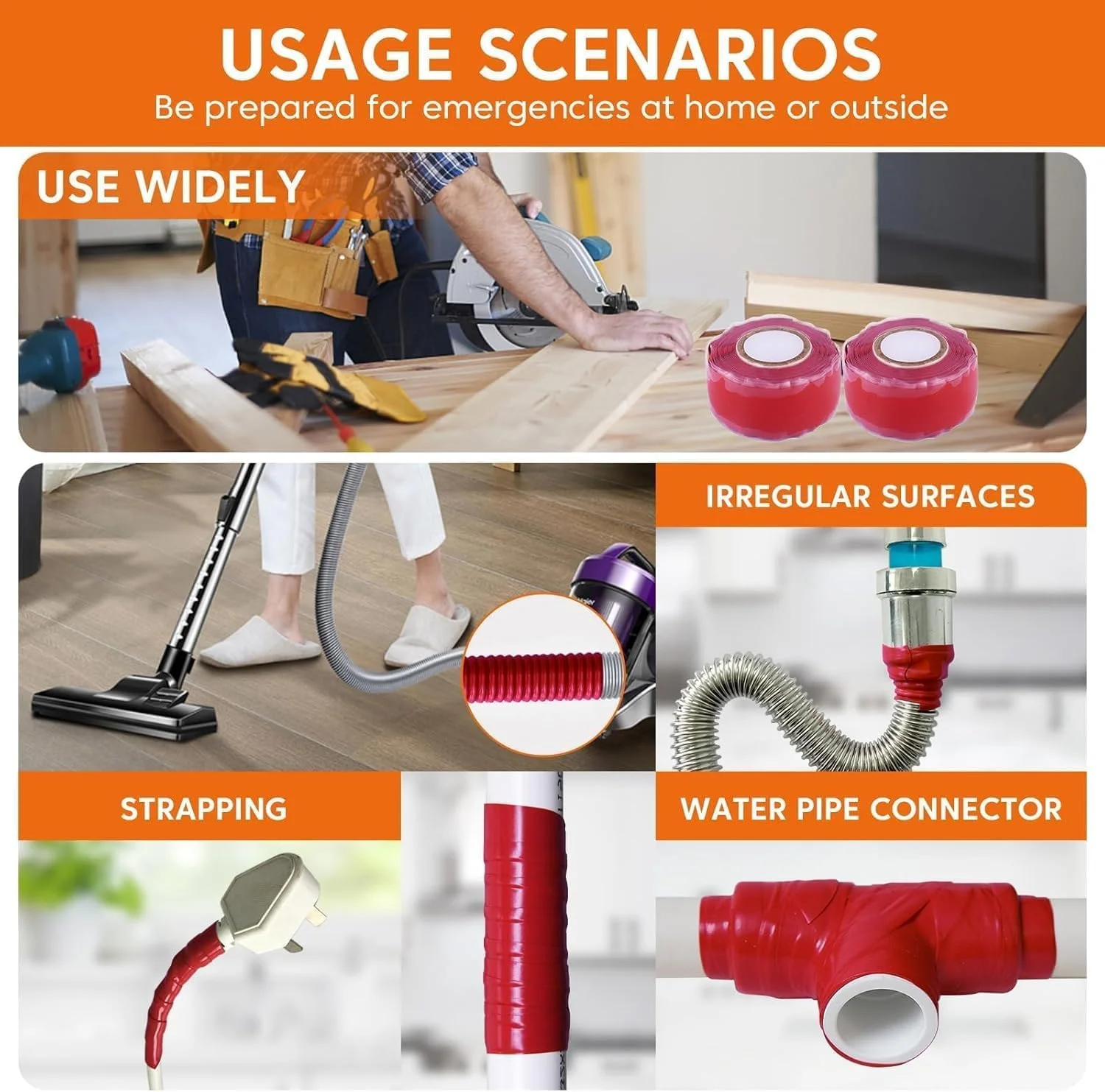 USAGE SCENARIOS
Be prepared for emergencies at home or outside

USE WIDELY

IRREGULAR SURFACES

STRAPPING

WATER PIPE CONNECTOR