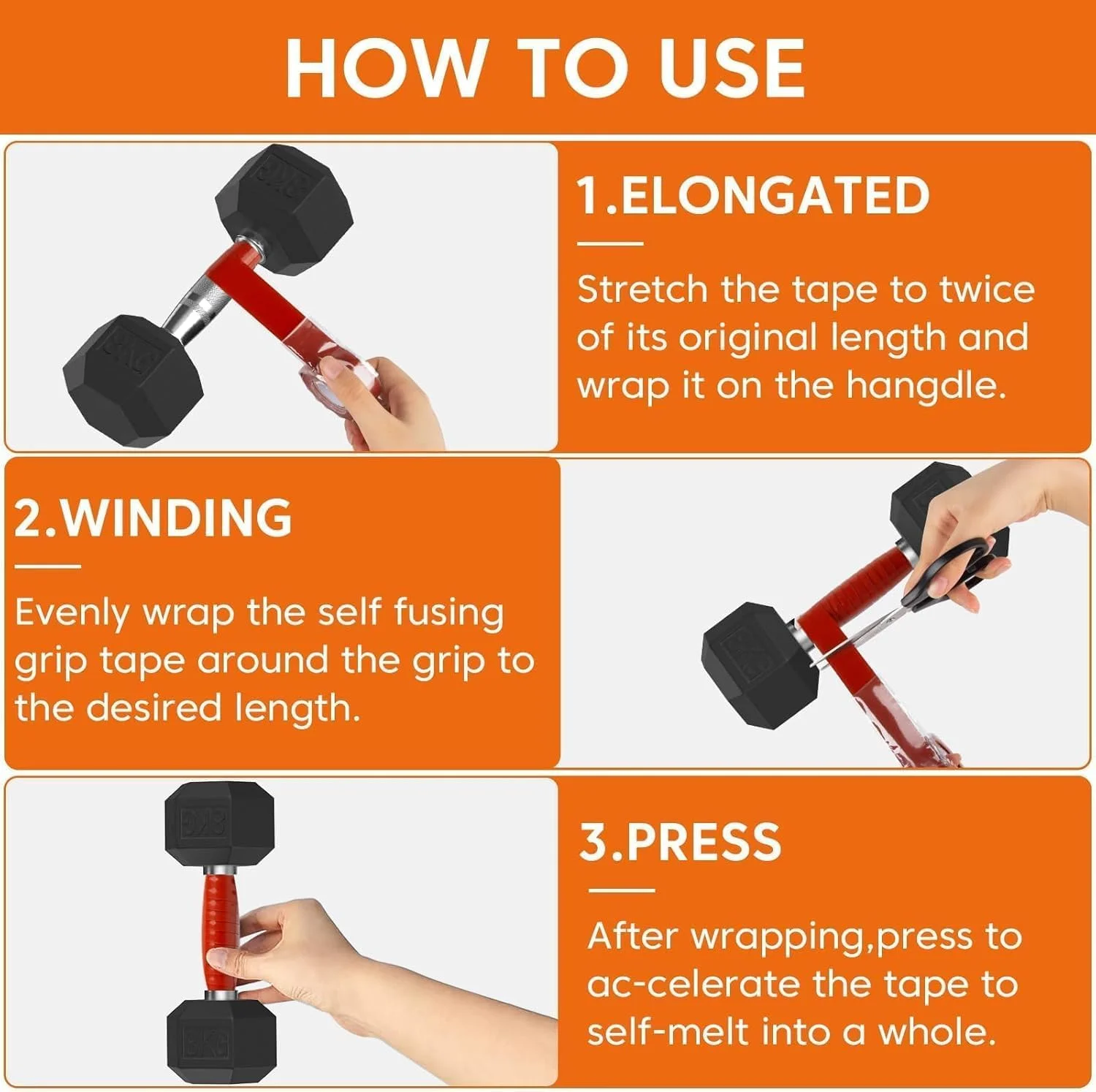 HOW TO USE

1.ELONGATED

Stretch the tape to twice of its original length and wrap it on the hangdle.

2.WINDING

Evenly wrap the self fusing grip tape around the grip to the desired length.

3.PRESS

After wrapping,press to ac-celerate the tape to self-melt into a whole.