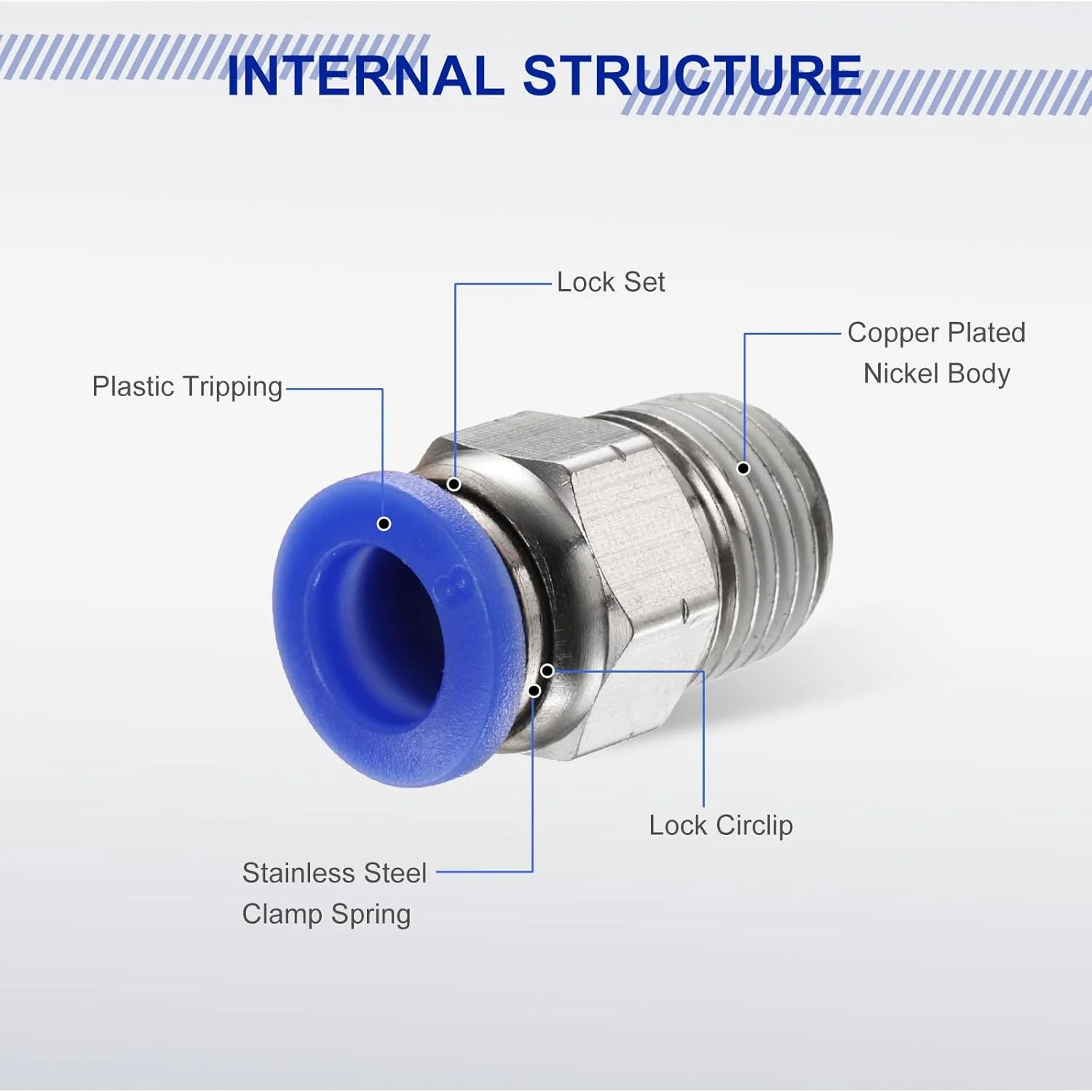 INTERNAL STRUCTURE

Lock Set

Copper Plated Nickel Body

Plastic Tripping

8

Lock Circlip

Stainless Steel Clamp Spring