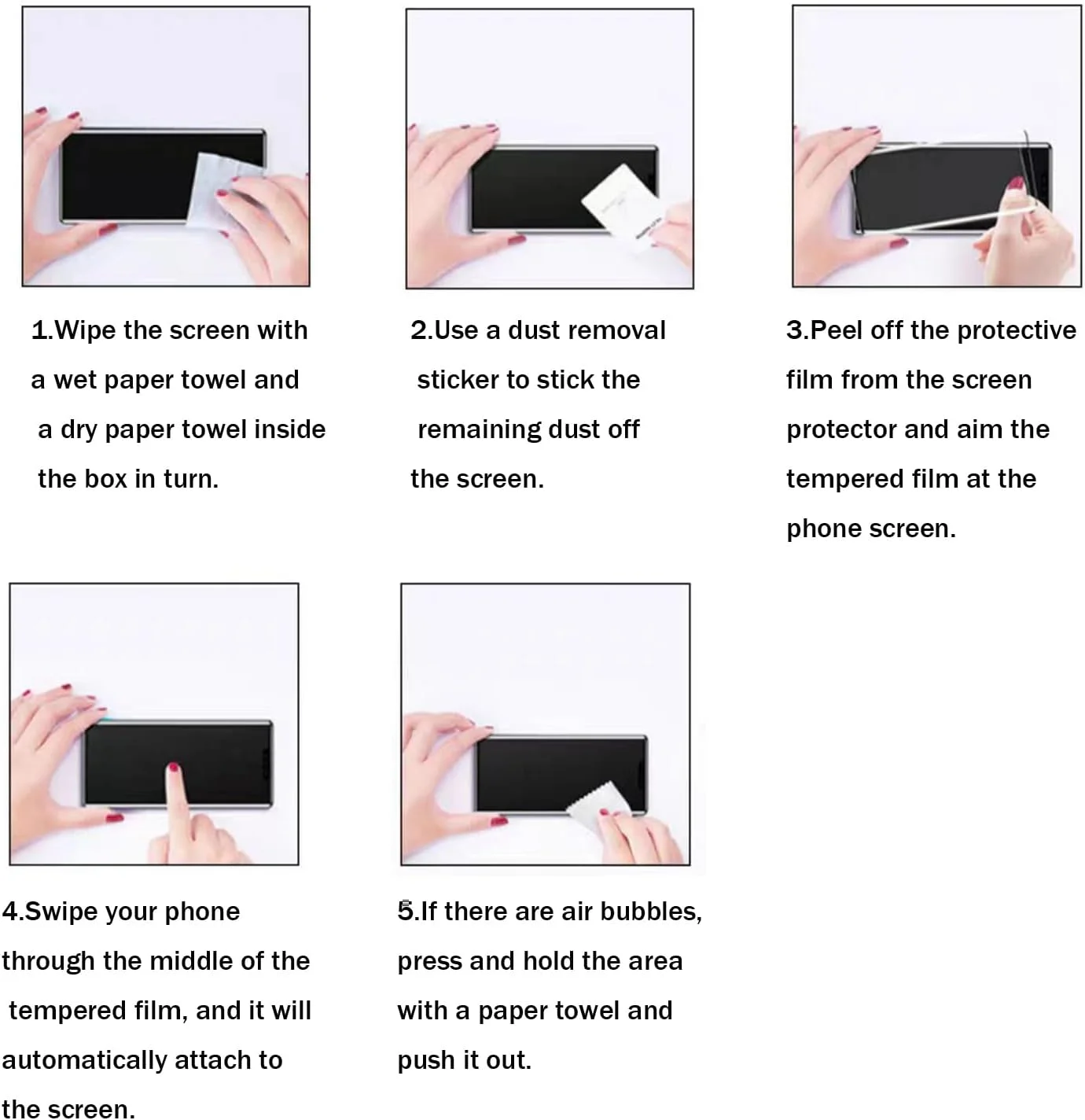 1.Wipe the screen with a wet paper towel and a dry paper towel inside the box in turn.

2.Use a dust removal sticker to stick the remaining dust off the screen.

3.Peel off the protective film from the screen protector and aim the tempered film at the phone screen.

4.Swipe your phone through the middle of the tempered film, and it will automatically attach to the screen.

5.If there are air bubbles, press and hold the area with a paper towel and push it out.