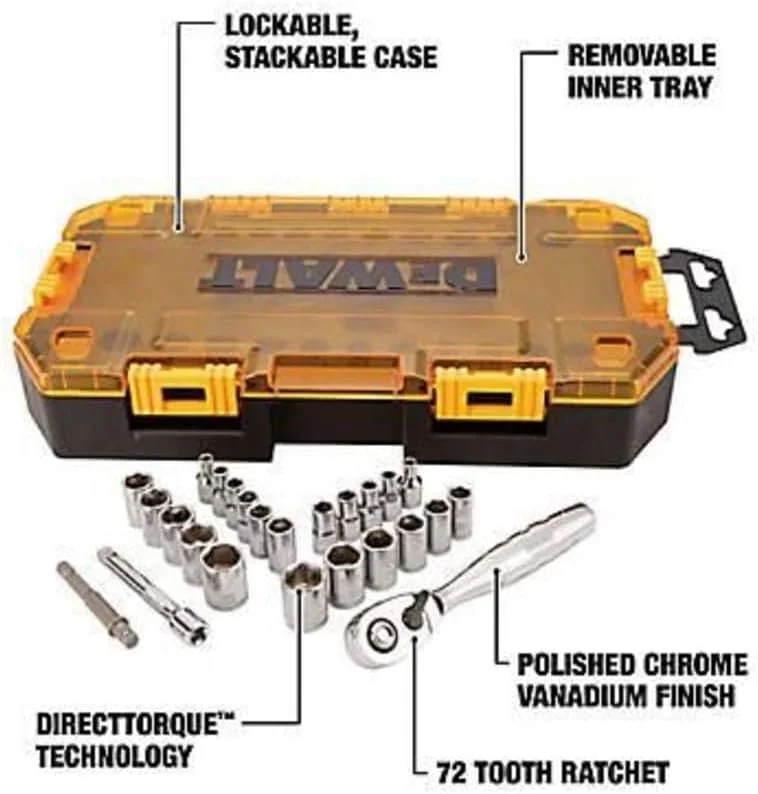 LOCKABLE, STACKABLE CASE

REMOVABLE INNER TRAY

DEWALT

POLISHED CHROME VANADIUM FINISH

DIRECTTORQUE™ TECHNOLOGY

72 TOOTH RATCHET