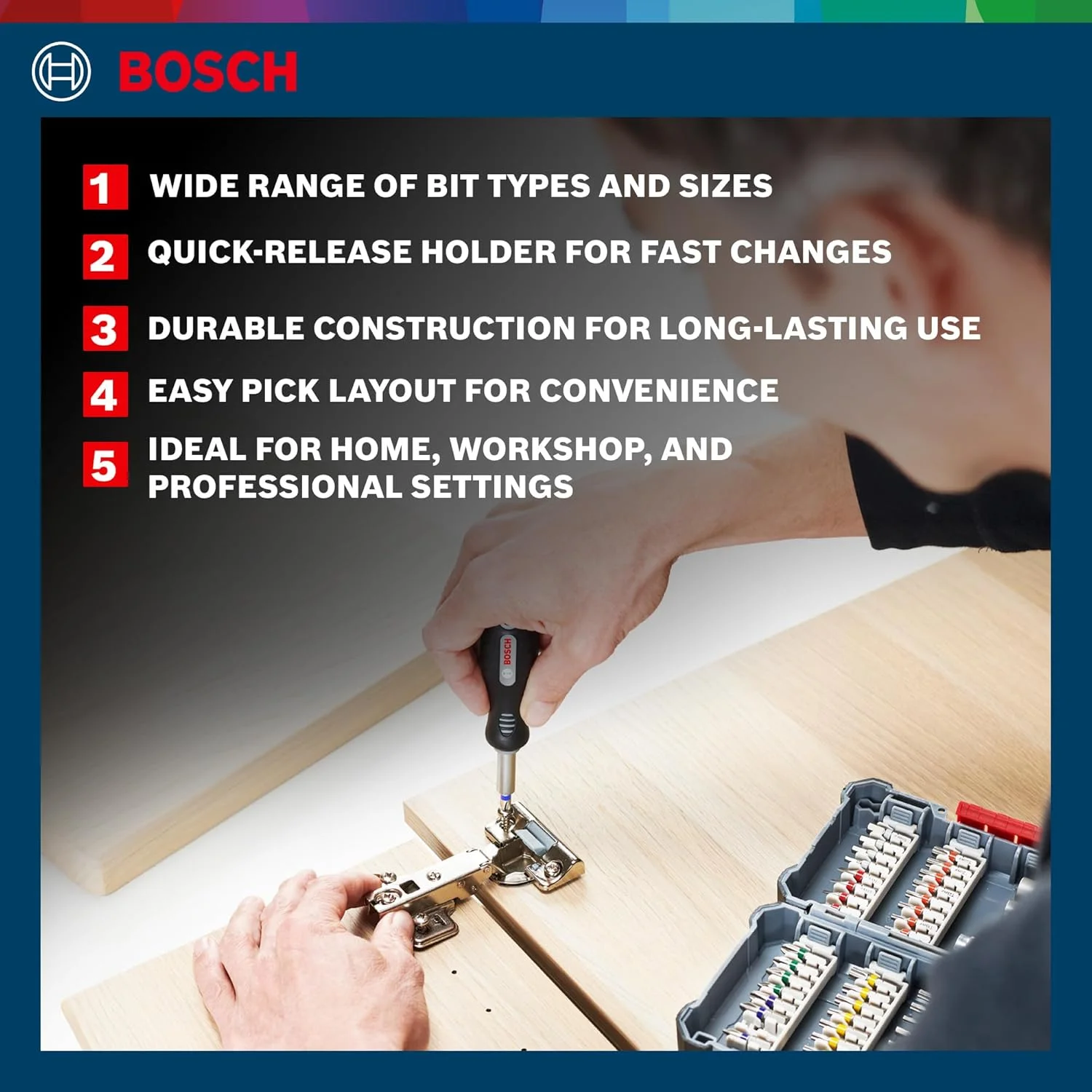 BOSCH

1 WIDE RANGE OF BIT TYPES AND SIZES

2 QUICK-RELEASE HOLDER FOR FAST CHANGES

3 DURABLE CONSTRUCTION FOR LONG-LASTING USE

4 EASY PICK LAYOUT FOR CONVENIENCE

5 IDEAL FOR HOME, WORKSHOP, AND PROFESSIONAL SETTINGS

BOSCH