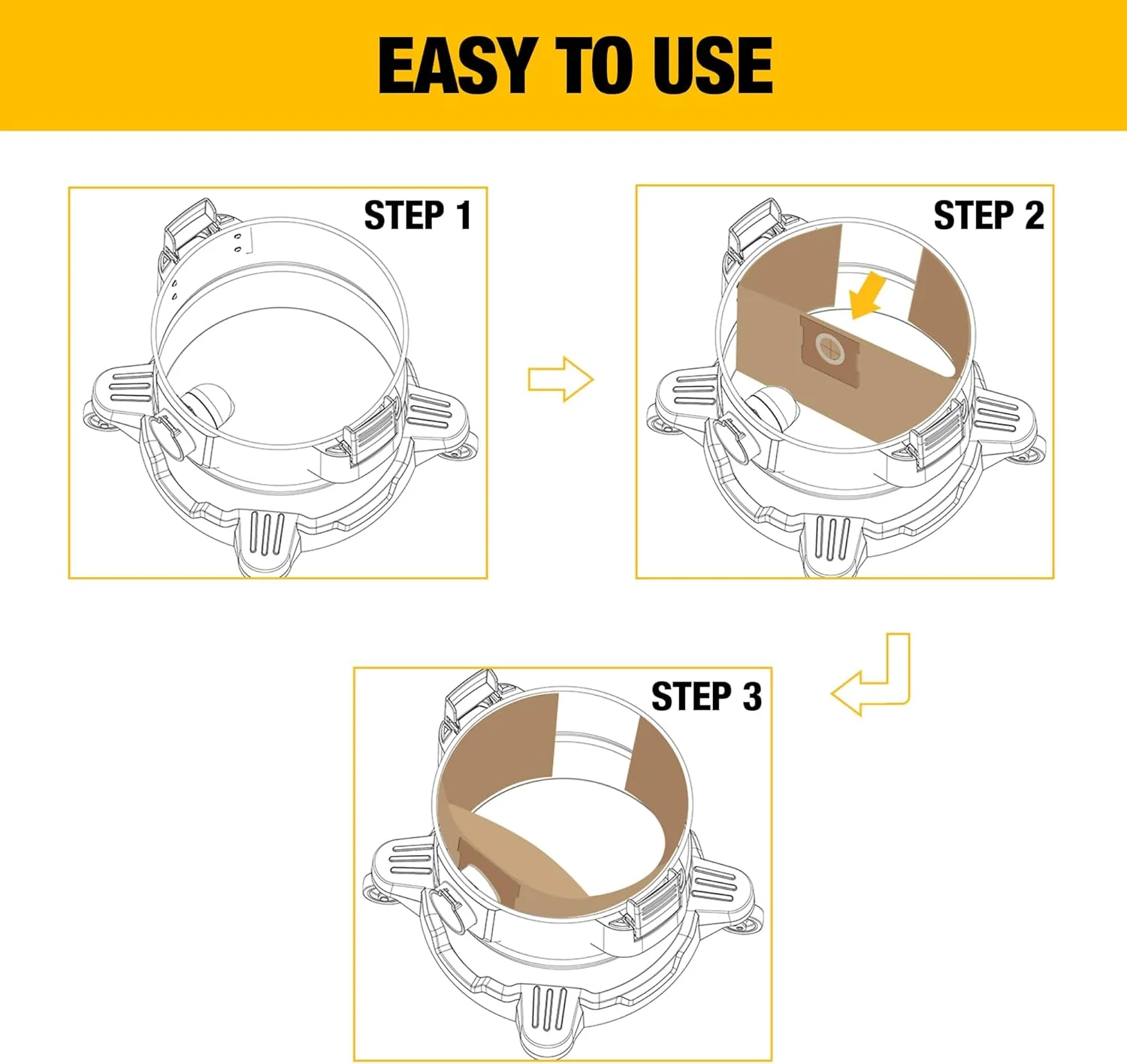 EASY TO USE

STEP 1

STEP 2

STEP 3