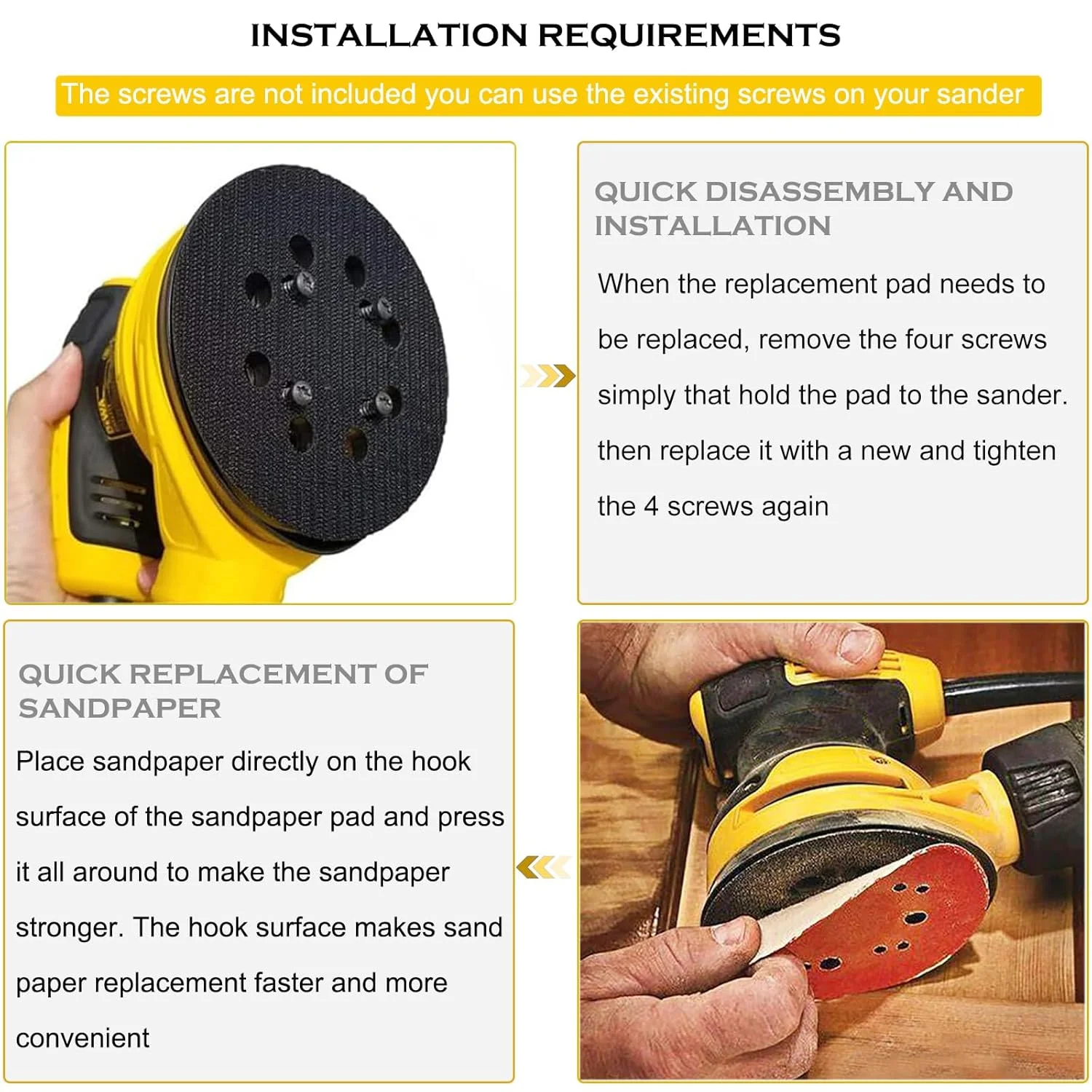 INSTALLATION REQUIREMENTS

The screws are not included you can use the existing screws on your sander

QUICK DISASSEMBLY AND INSTALLATION

When the replacement pad needs to be replaced, remove the four screws simply that hold the pad to the sander. then replace it with a new and tighten the 4 screws again

QUICK REPLACEMENT OF SANDPAPER

Place sandpaper directly on the hook surface of the sandpaper pad and press it all around to make the sandpaper stronger. The hook surface makes sand paper replacement faster and more convenient