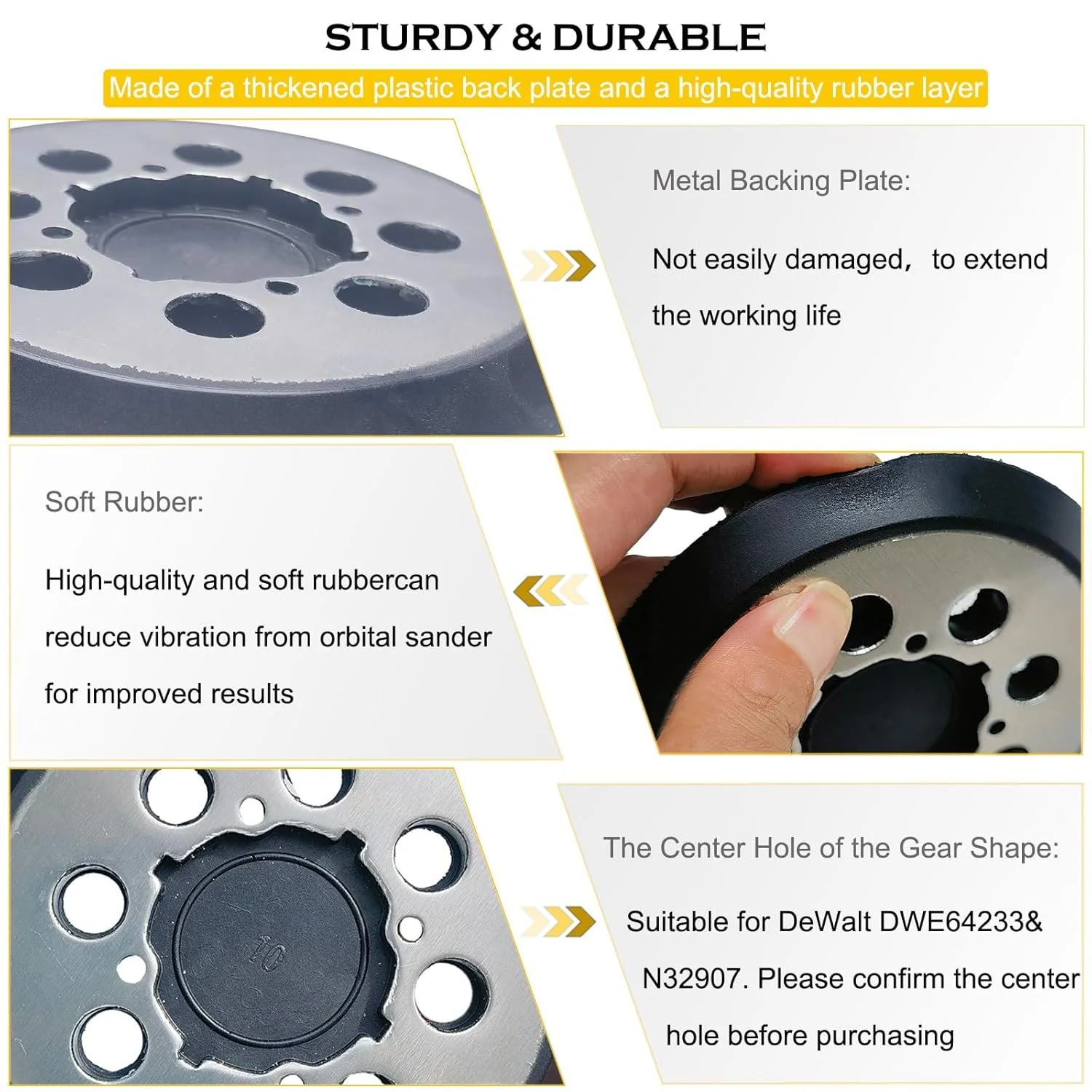 STURDY & DURABLE

Made of a thickened plastic back plate and a high-quality rubber layer

Metal Backing Plate:

Not easily damaged, to extend the working life

Soft Rubber:

High-quality and soft rubbercan reduce vibration from orbital sander for improved results

10

The Center Hole of the Gear Shape:

Suitable for DeWalt DWE64233& N32907. Please confirm the center hole before purchasing