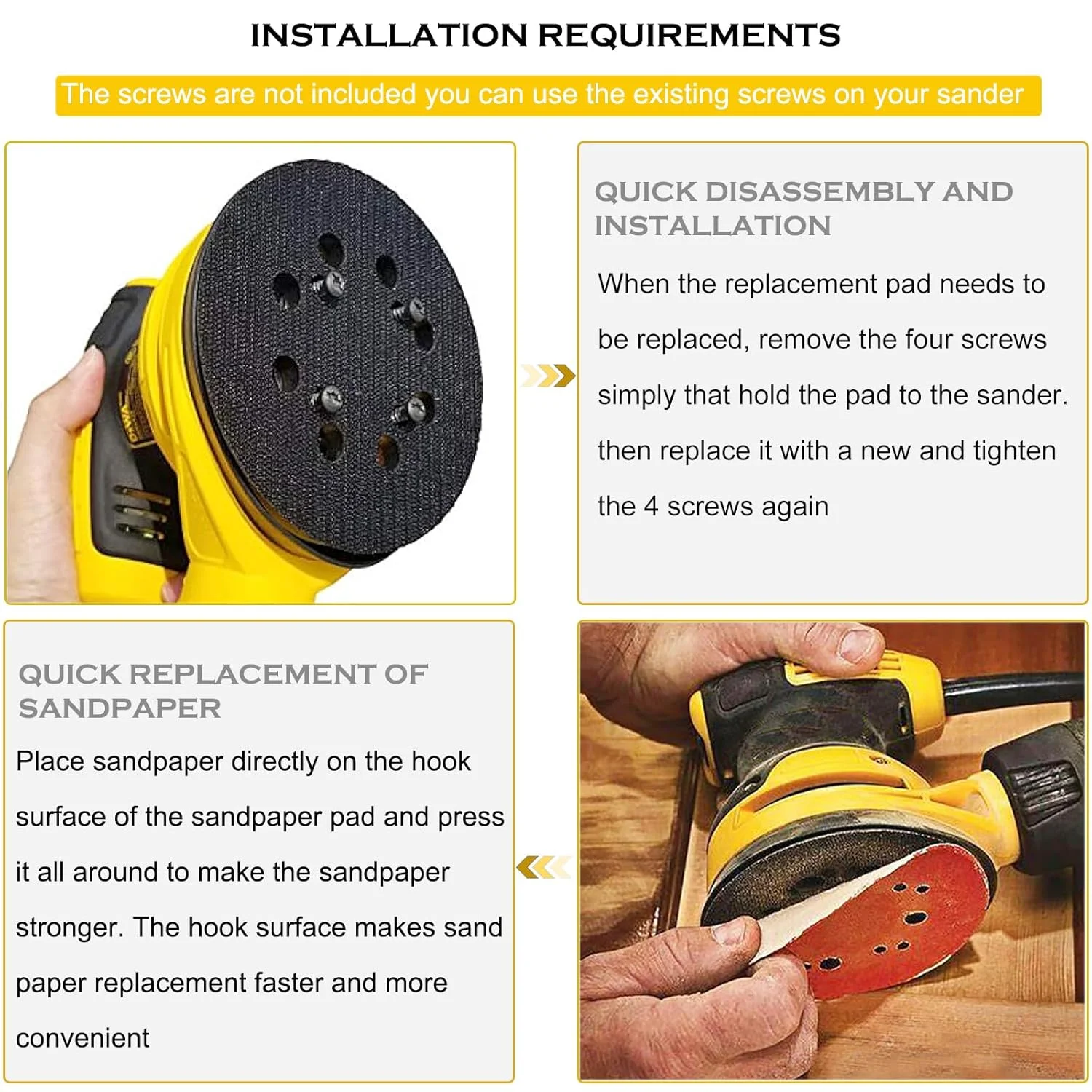 INSTALLATION REQUIREMENTS

The screws are not included you can use the existing screws on your sander

QUICK DISASSEMBLY AND INSTALLATION

When the replacement pad needs to be replaced, remove the four screws simply that hold the pad to the sander. then replace it with a new and tighten the 4 screws again

QUICK REPLACEMENT OF SANDPAPER

Place sandpaper directly on the hook surface of the sandpaper pad and press it all around to make the sandpaper stronger. The hook surface makes sand paper replacement faster and more convenient