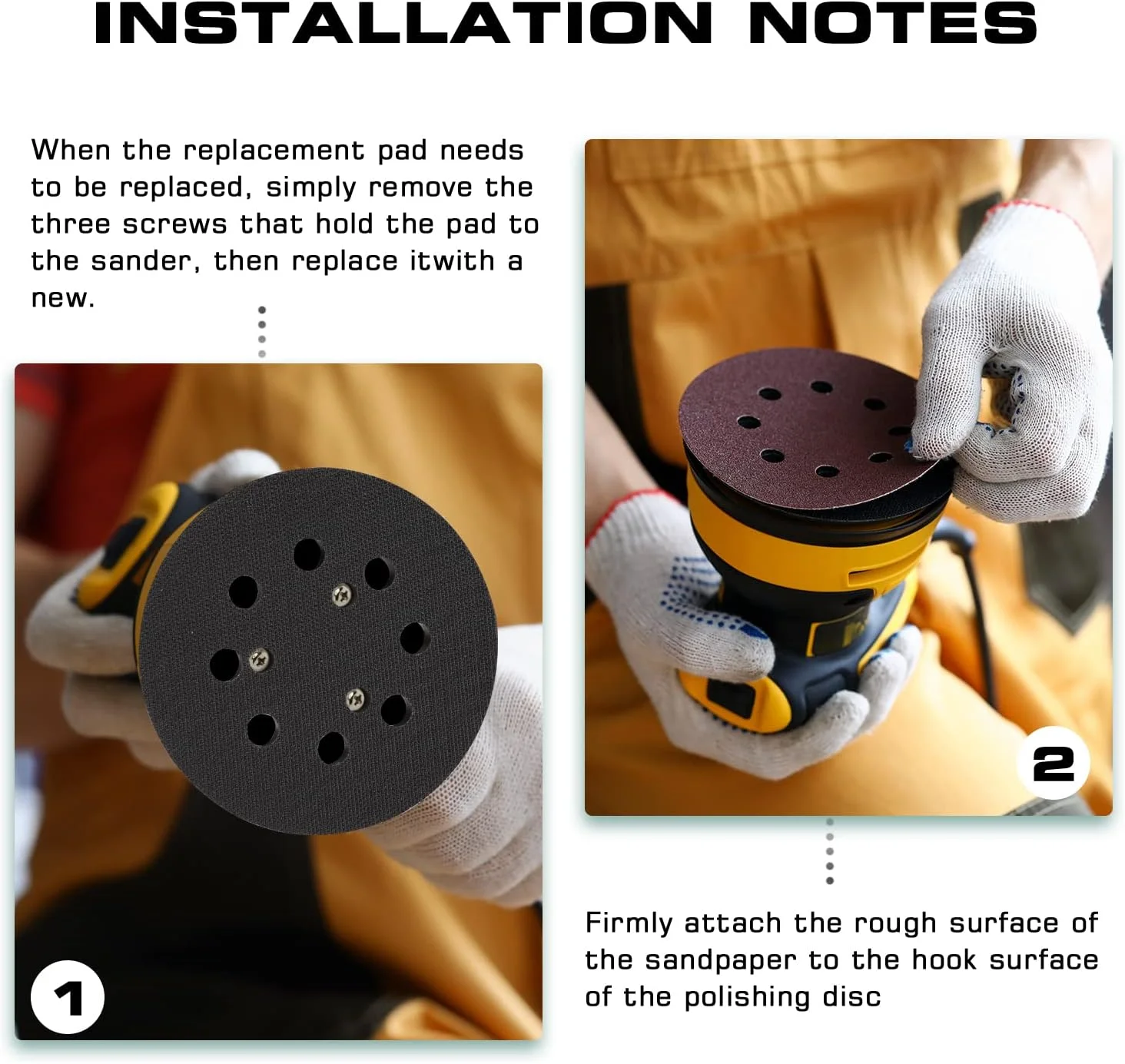 INSTALLATION NOTES

When the replacement pad needs to be replaced, simply remove the three screws that hold the pad to the sander, then replace itwith a new.

1

2

Firmly attach the rough surface of the sandpaper to the hook surface of the polishing disc