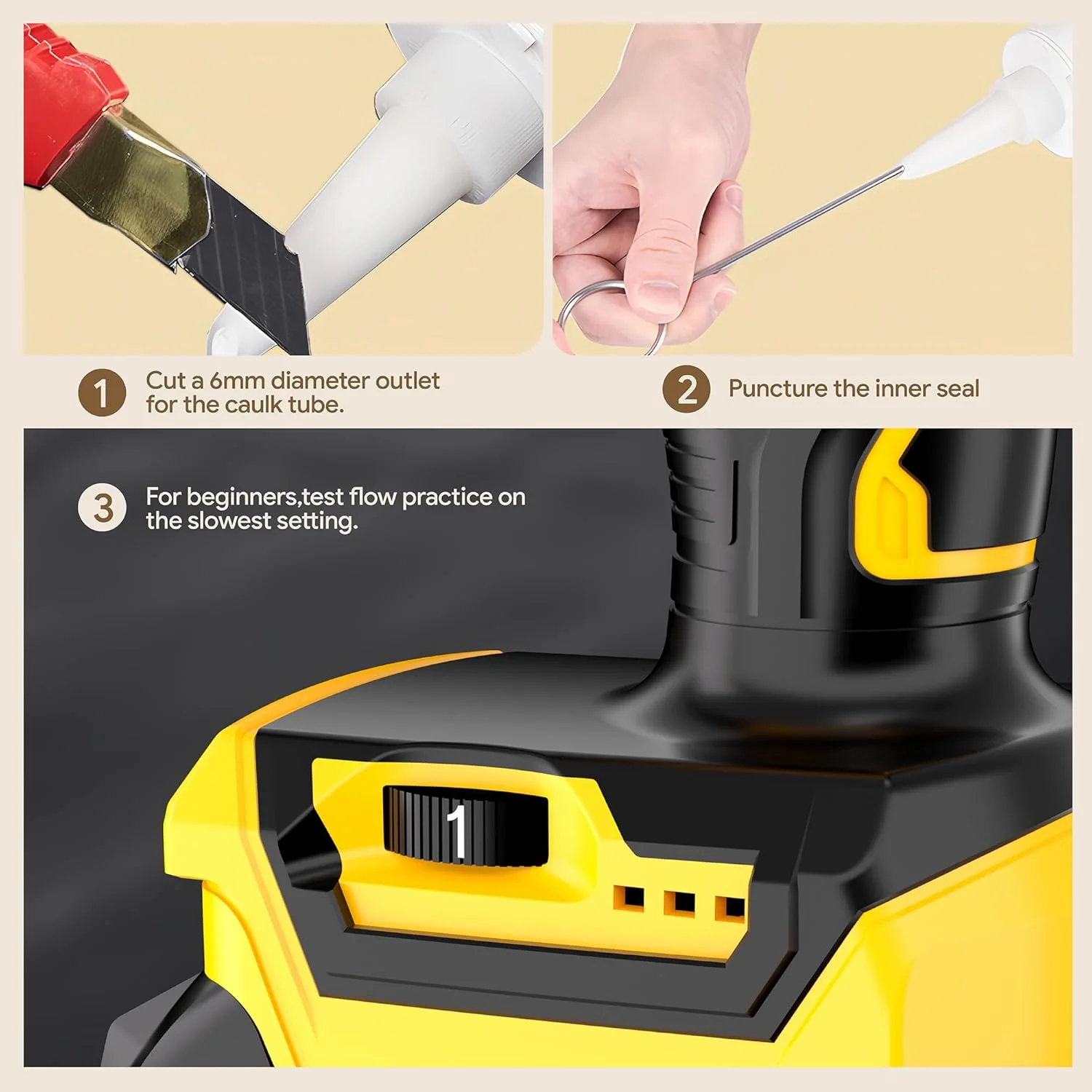 1 Cut a 6mm diameter outlet for the caulk tube.

2 Puncture the inner seal

3 For beginners,test flow practice on the slowest setting.

1