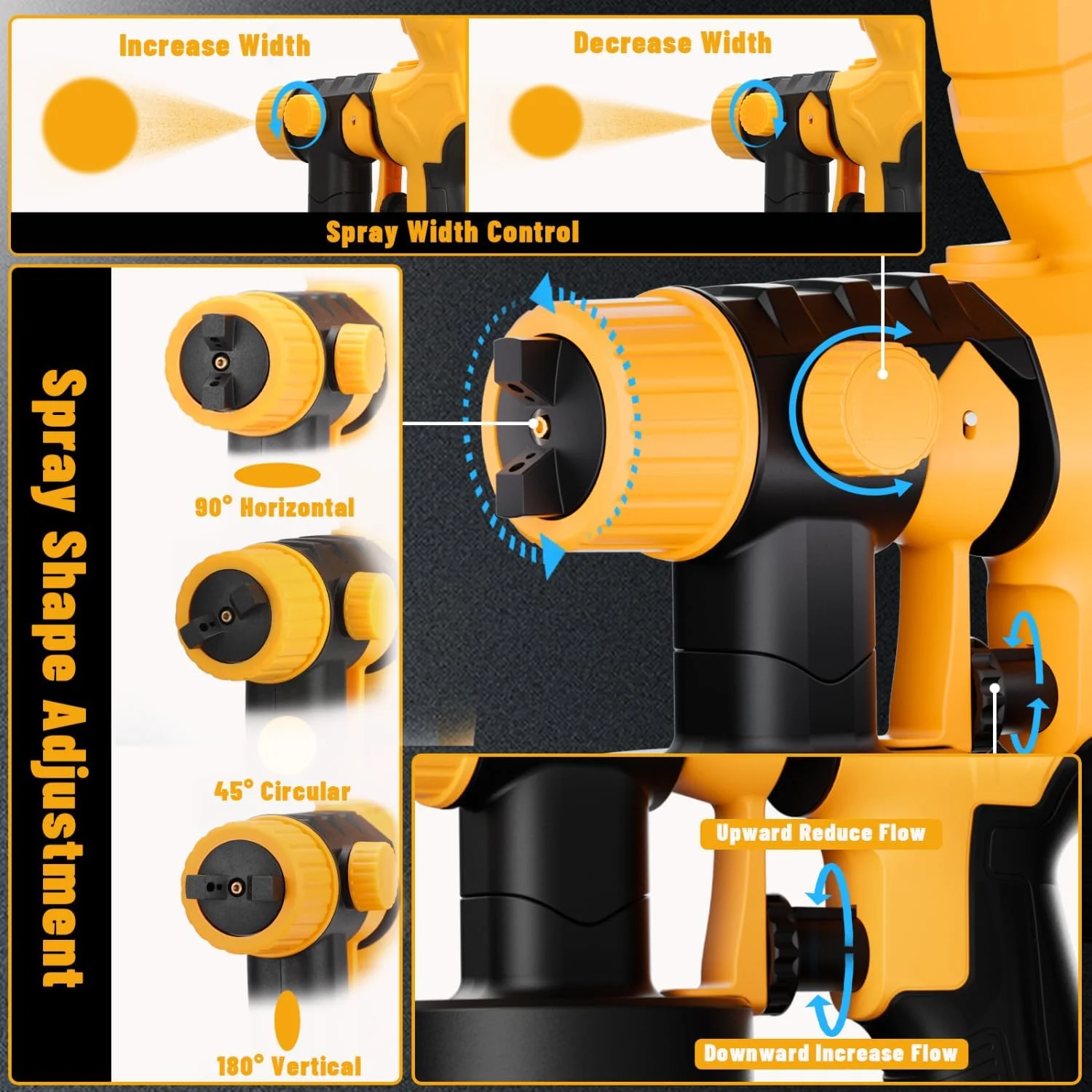 Increase Width

Decrease Width

Spray Width Control

Spray Shape Adjustment

90° Horizontal

45° Circular

180° Vertical

Upward Reduce Flow

Downward Increase Flow