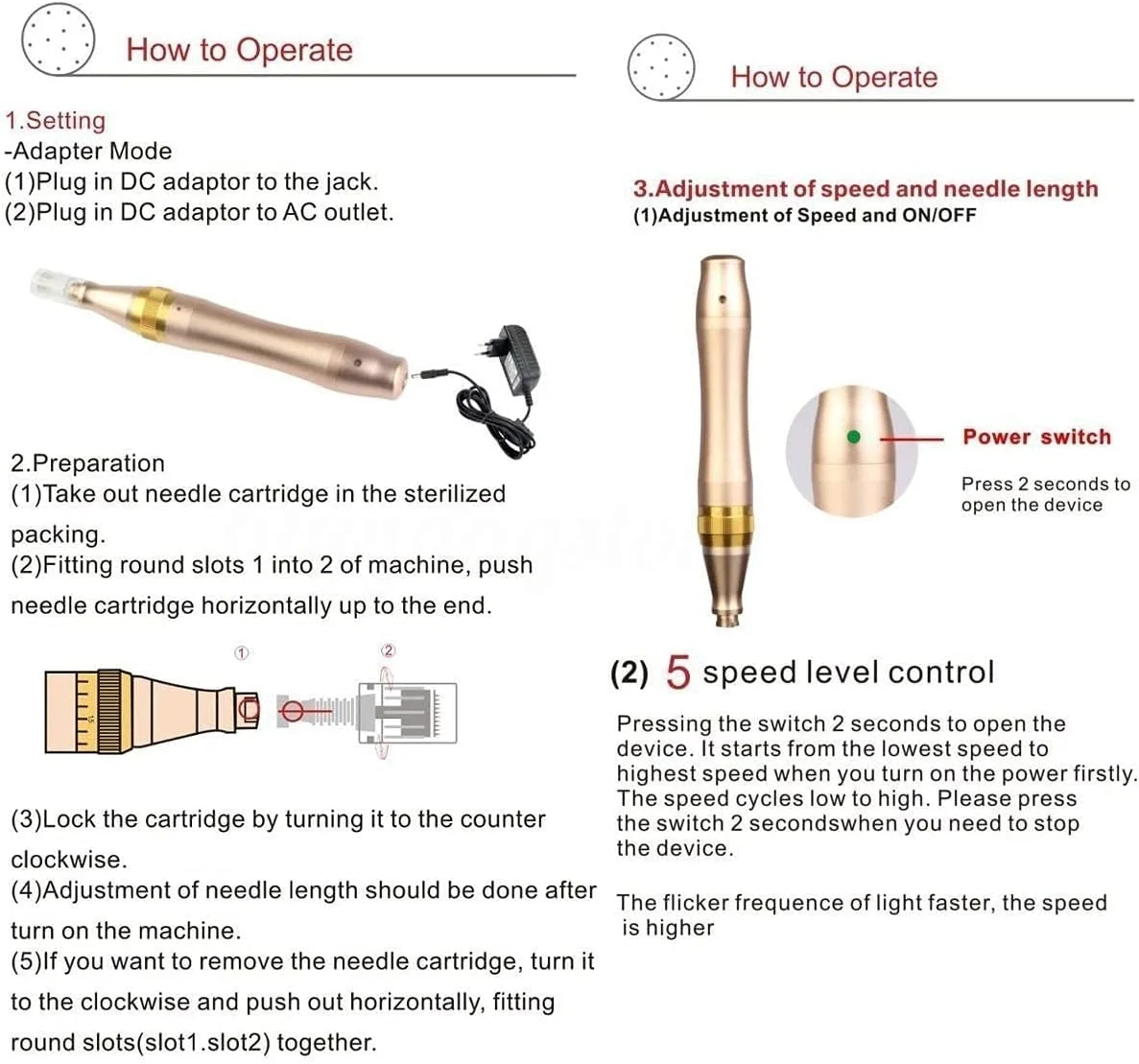 How to Operate

1.Setting
-Adapter Mode
(1)Plug in DC adaptor to the jack.
(2)Plug in DC adaptor to AC outlet.

2.Preparation
(1)Take out needle cartridge in the sterilized packing.
(2)Fitting round slots 1 into 2 of machine, push needle cartridge horizontally up to the end.

①
②

(3)Lock the cartridge by turning it to the counter clockwise.
(4)Adjustment of needle length should be done after turn on the machine.
(5)If you want to remove the needle cartridge, turn it to the clockwise and push out horizontally, fitting round slots(slot1.slot2) together.

How to Operate

3.Adjustment of speed and needle length
(1)Adjustment of Speed and ON/OFF

Power switch
Press 2 seconds to open the device

(2) 5 speed level control

Pressing the switch 2 seconds to open the device. It starts from the lowest speed to highest speed when you turn on the power firstly. The speed cycles low to high. Please press the switch 2 secondswhen you need to stop the device.

The flicker frequence of light faster, the speed is higher