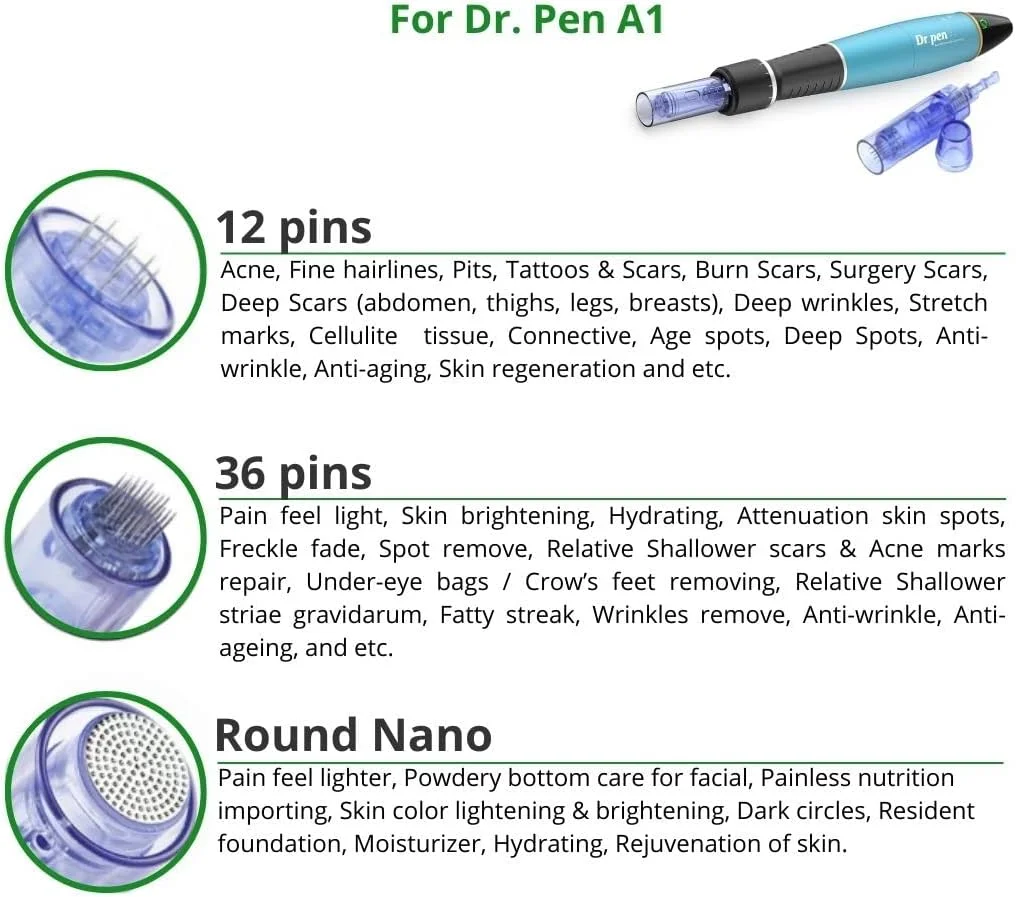 For Dr. Pen A1

Dr pen

12 pins
Acne, Fine hairlines, Pits, Tattoos & Scars, Burn Scars, Surgery Scars, Deep Scars (abdomen, thighs, legs, breasts), Deep wrinkles, Stretch marks, Cellulite tissue, Connective, Age spots, Deep Spots, Anti-wrinkle, Anti-aging, Skin regeneration and etc.

36 pins
Pain feel light, Skin brightening, Hydrating, Attenuation skin spots, Freckle fade, Spot remove, Relative Shallower scars & Acne marks repair, Under-eye bags / Crow's feet removing, Relative Shallower striae gravidarum, Fatty streak, Wrinkles remove, Anti-wrinkle, Anti-ageing, and etc.

Round Nano
Pain feel lighter, Powdery bottom care for facial, Painless nutrition importing, Skin color lightening & brightening, Dark circles, Resident foundation, Moisturizer, Hydrating, Rejuvenation of skin.