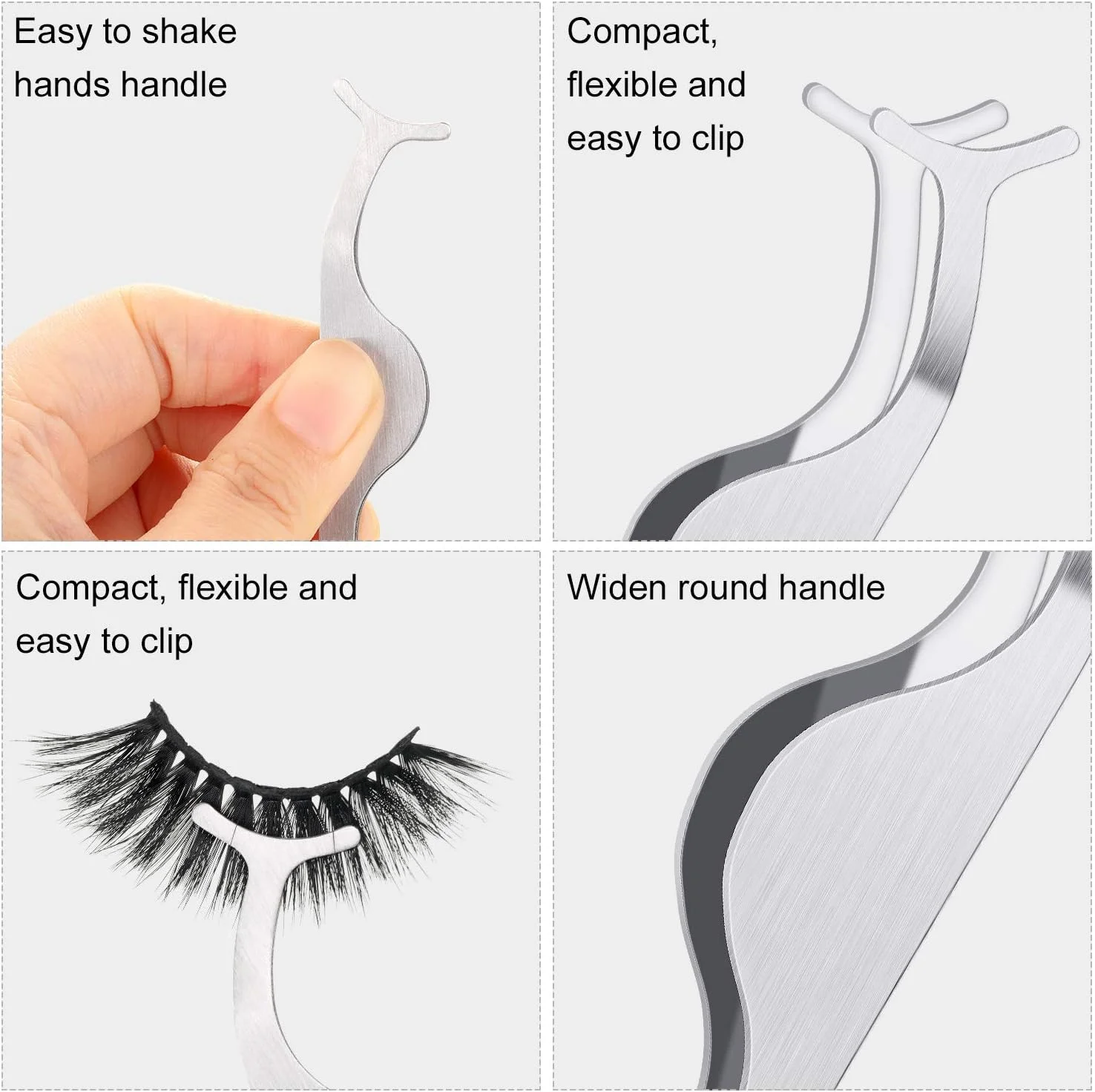 Easy to shake hands handle

Compact, flexible and easy to clip

Compact, flexible and easy to clip

Widen round handle