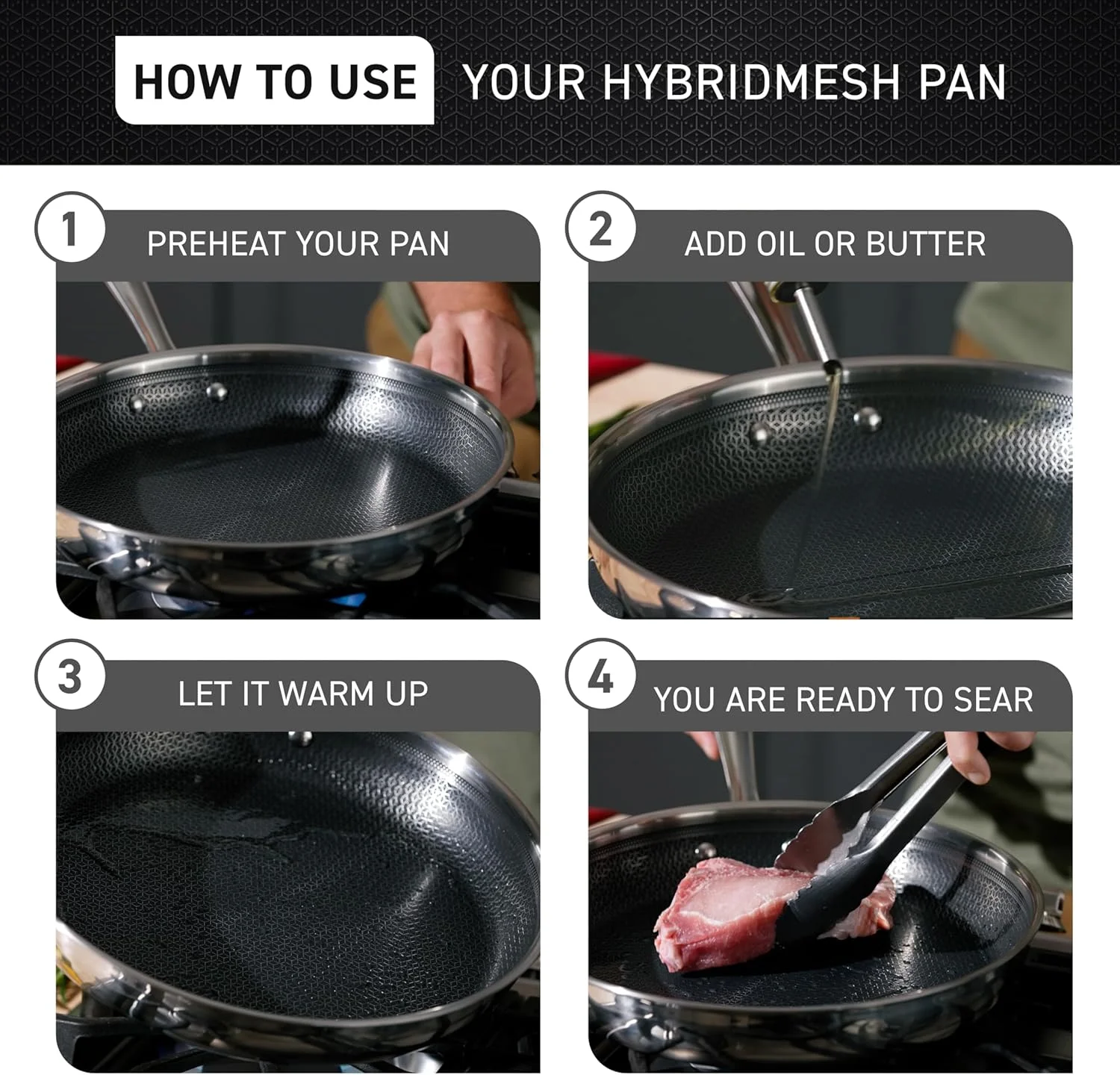 HOW TO USE YOUR HYBRIDMESH PAN

1 PREHEAT YOUR PAN

2 ADD OIL OR BUTTER

3 LET IT WARM UP

4 YOU ARE READY TO SEAR