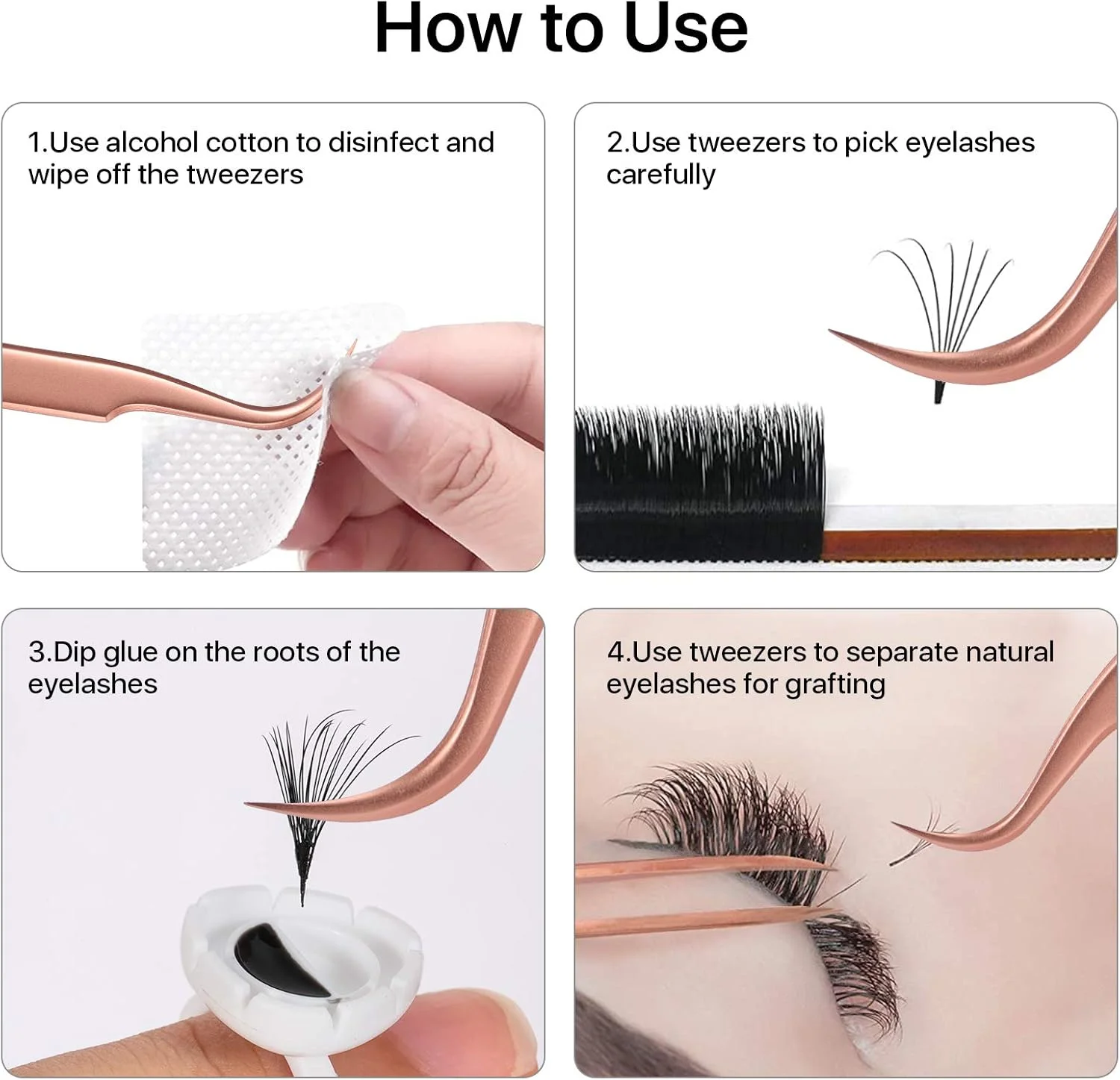 How to Use

1.Use alcohol cotton to disinfect and wipe off the tweezers

2.Use tweezers to pick eyelashes carefully

3.Dip glue on the roots of the eyelashes

4.Use tweezers to separate natural eyelashes for grafting