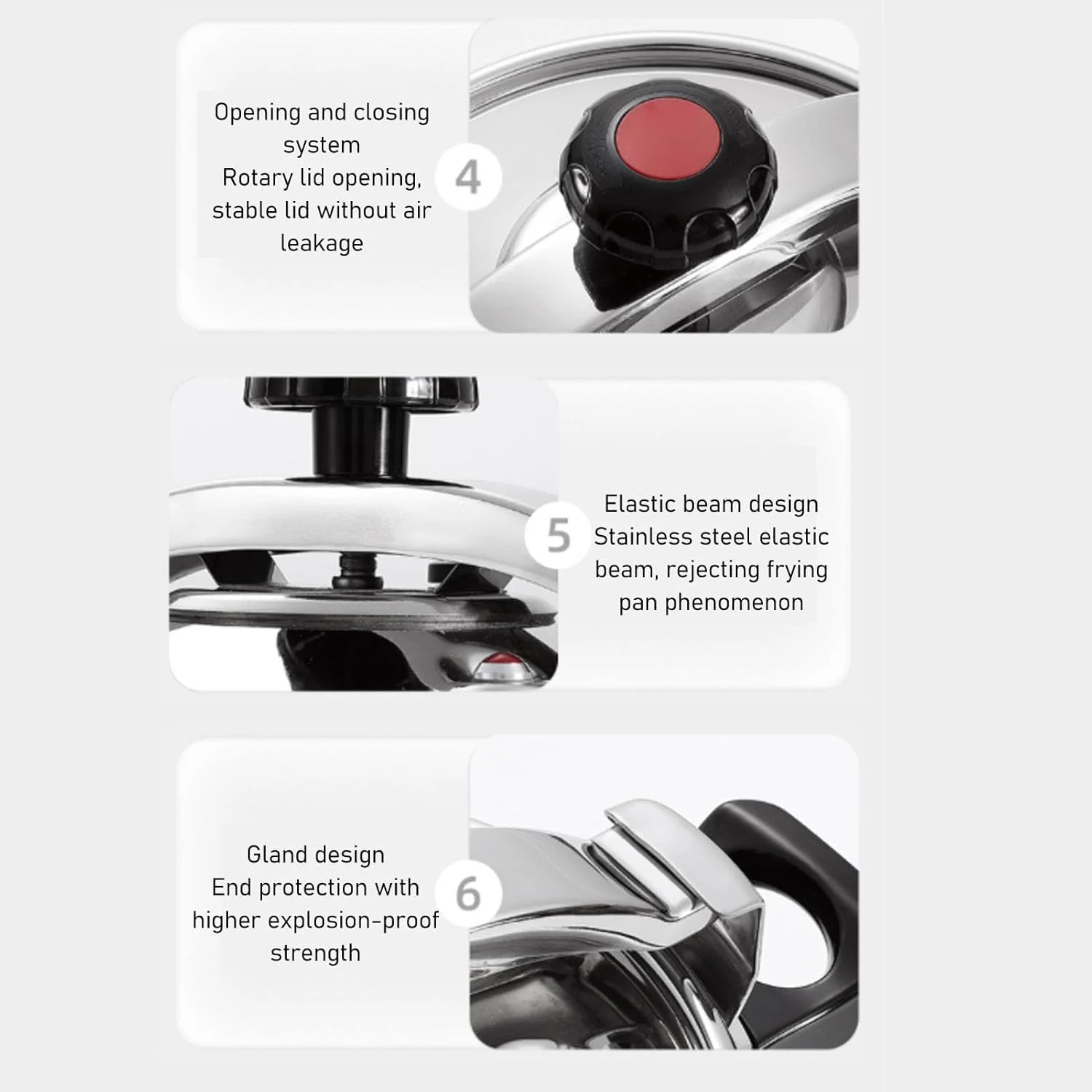 Opening and closing system
Rotary lid opening, stable lid without air leakage

4

5

Elastic beam design
Stainless steel elastic beam, rejecting frying pan phenomenon

Gland design
End protection with higher explosion-proof strength

6