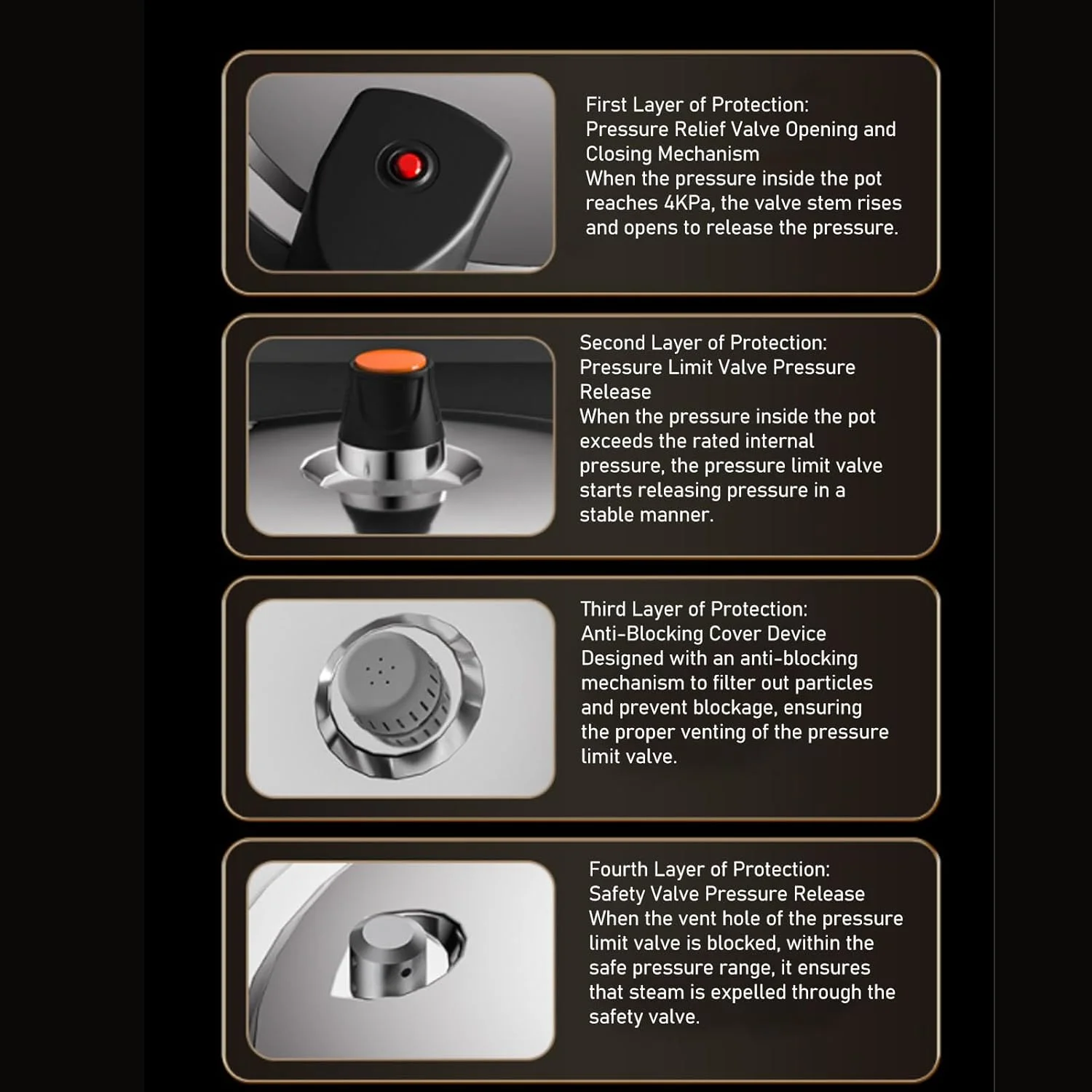 First Layer of Protection:
Pressure Relief Valve Opening and Closing Mechanism
When the pressure inside the pot reaches 4KPa, the valve stem rises and opens to release the pressure.

Second Layer of Protection:
Pressure Limit Valve Pressure Release
When the pressure inside the pot exceeds the rated internal pressure, the pressure limit valve starts releasing pressure in a stable manner.

Third Layer of Protection:
Anti-Blocking Cover Device
Designed with an anti-blocking mechanism to filter out particles and prevent blockage, ensuring the proper venting of the pressure limit valve.

Fourth Layer of Protection:
Safety Valve Pressure Release
When the vent hole of the pressure limit valve is blocked, within the safe pressure range, it ensures that steam is expelled through the safety valve.