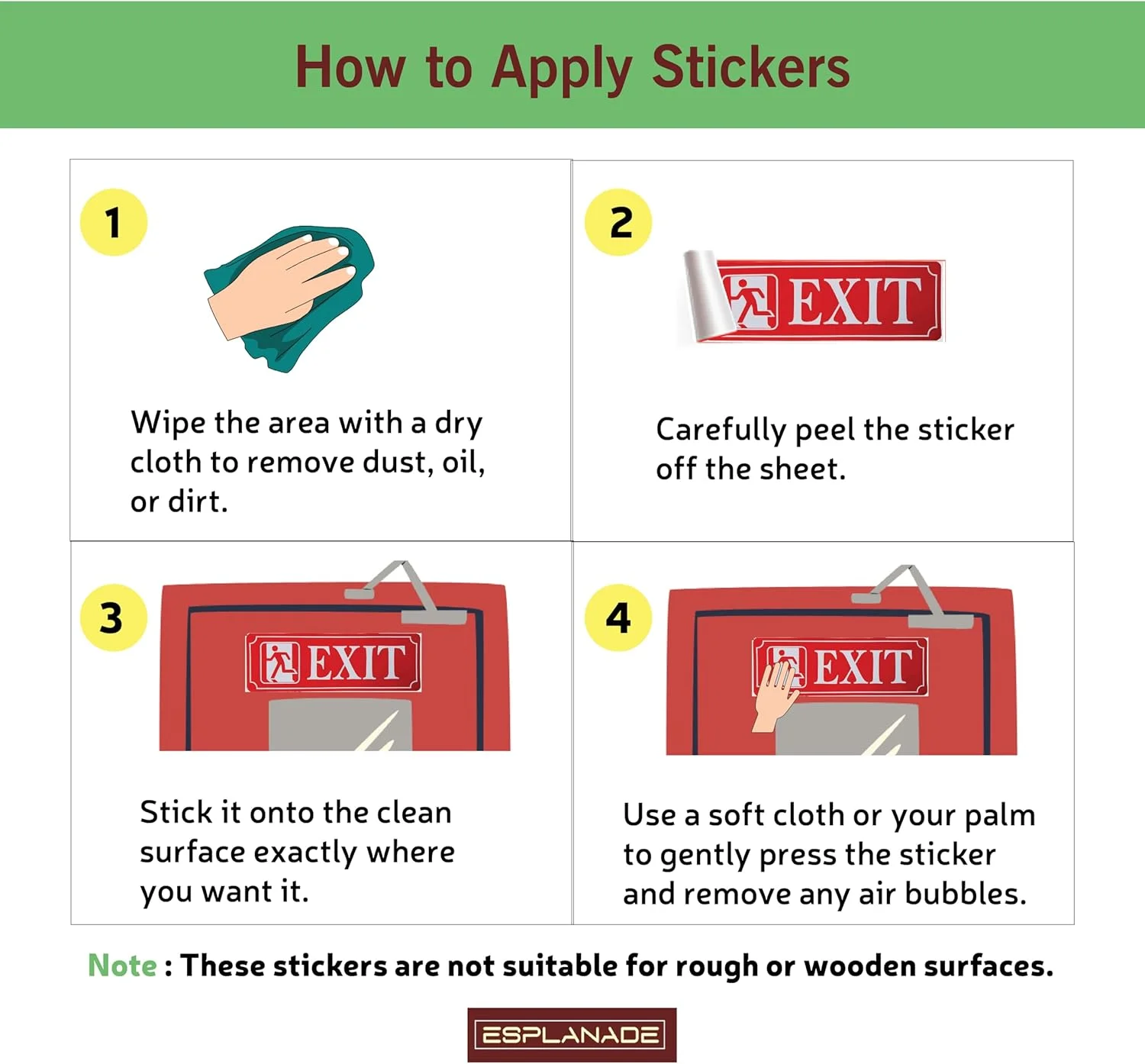 How to Apply Stickers

1

Wipe the area with a dry cloth to remove dust, oil, or dirt.

2

EXIT

Carefully peel the sticker off the sheet.

3

EXIT

Stick it onto the clean surface exactly where you want it.

4

EXIT

Use a soft cloth or your palm to gently press the sticker and remove any air bubbles.

Note : These stickers are not suitable for rough or wooden surfaces.

ESPLANADE