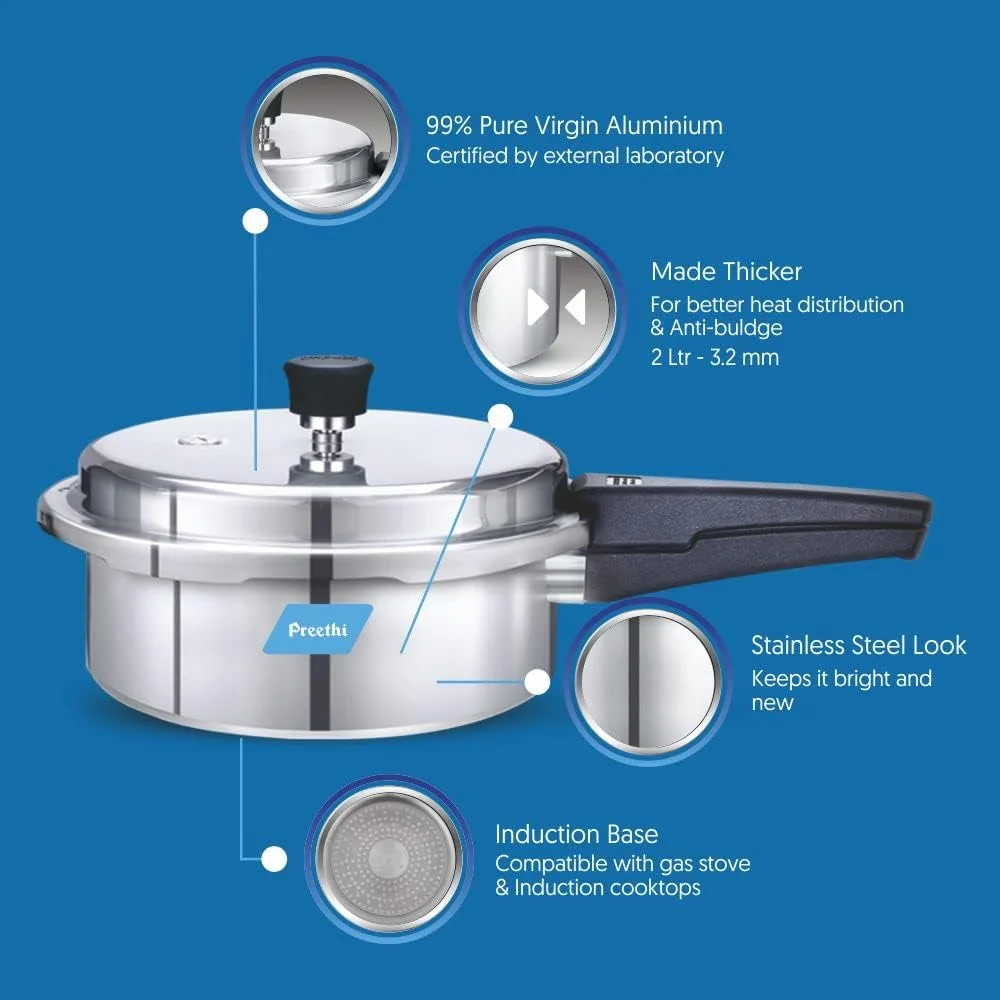 99% Pure Virgin Aluminium
Certified by external laboratory

Made Thicker
For better heat distribution & Anti-buldge
2 Ltr - 3.2 mm

Preethi

Stainless Steel Look
Keeps it bright and new

Induction Base
Compatible with gas stove & Induction cooktops